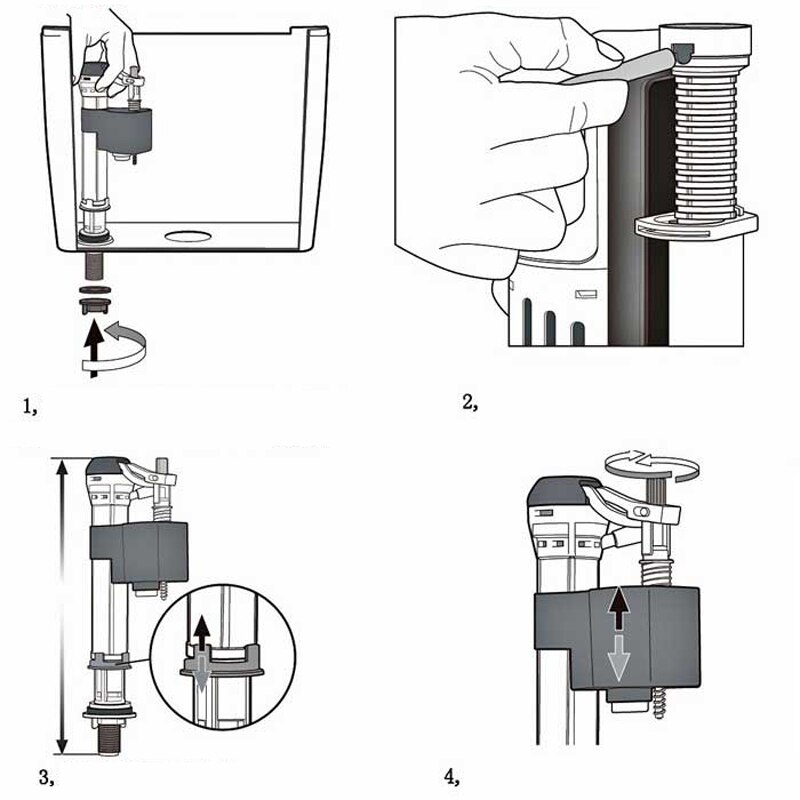 1,

2,

3,

4,