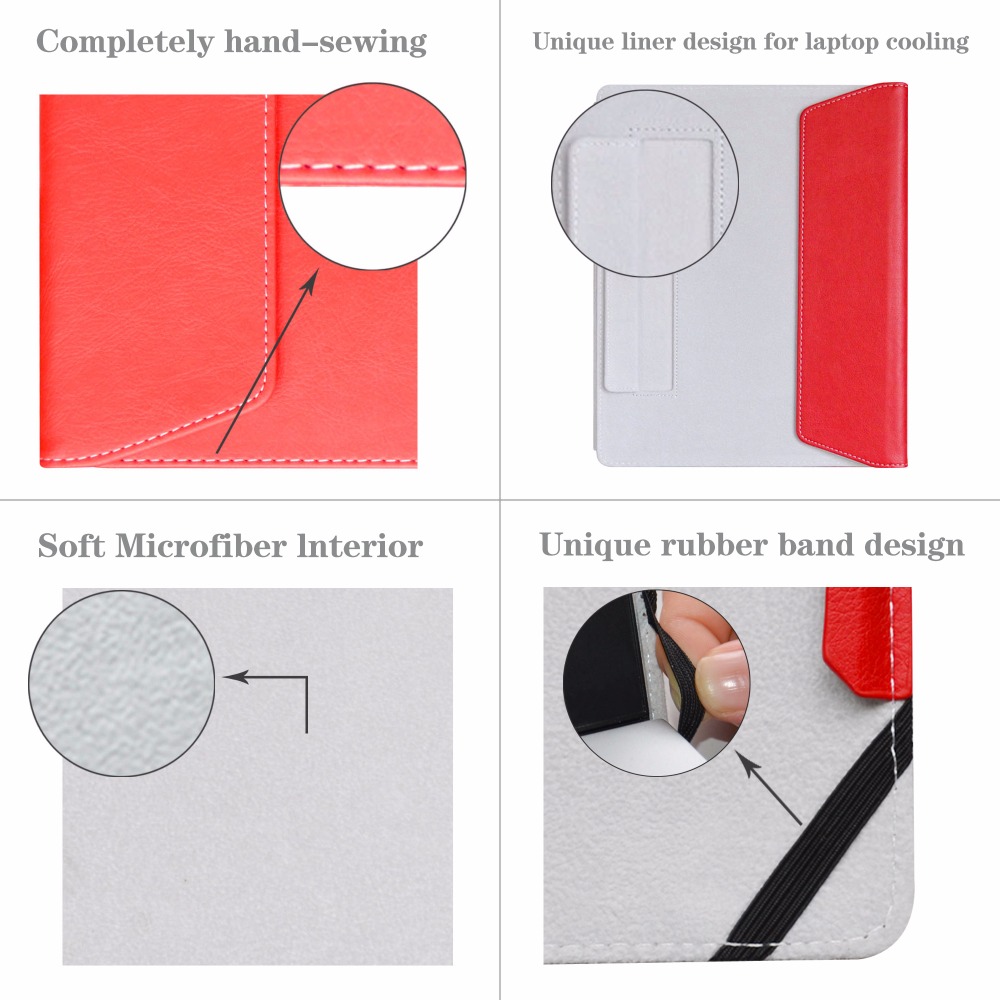 Completely hand-sewing

Unique liner design for laptop cooling

Soft Microfiber lnterior

Unique rubber band design