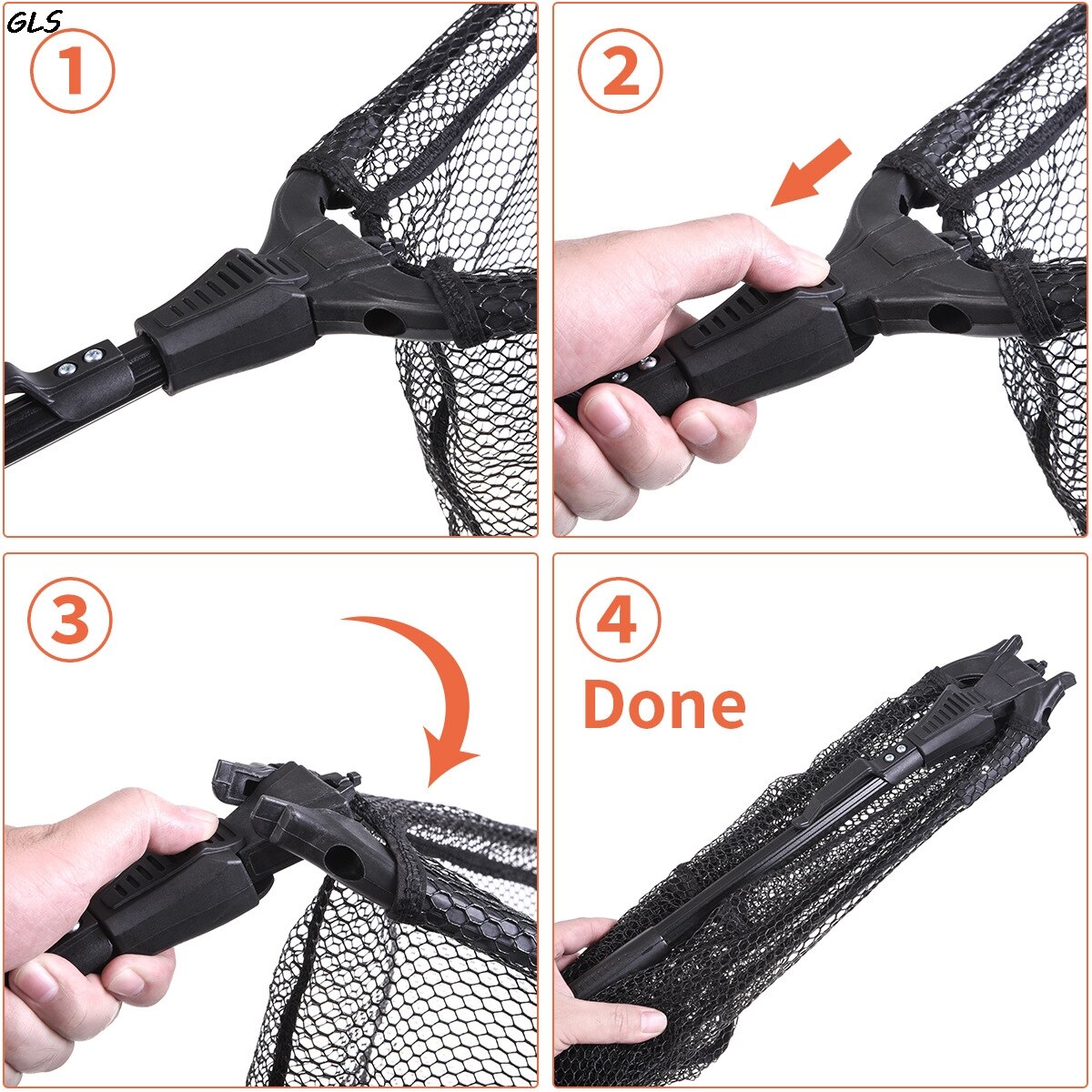 GLS

1

2

3

4

Done