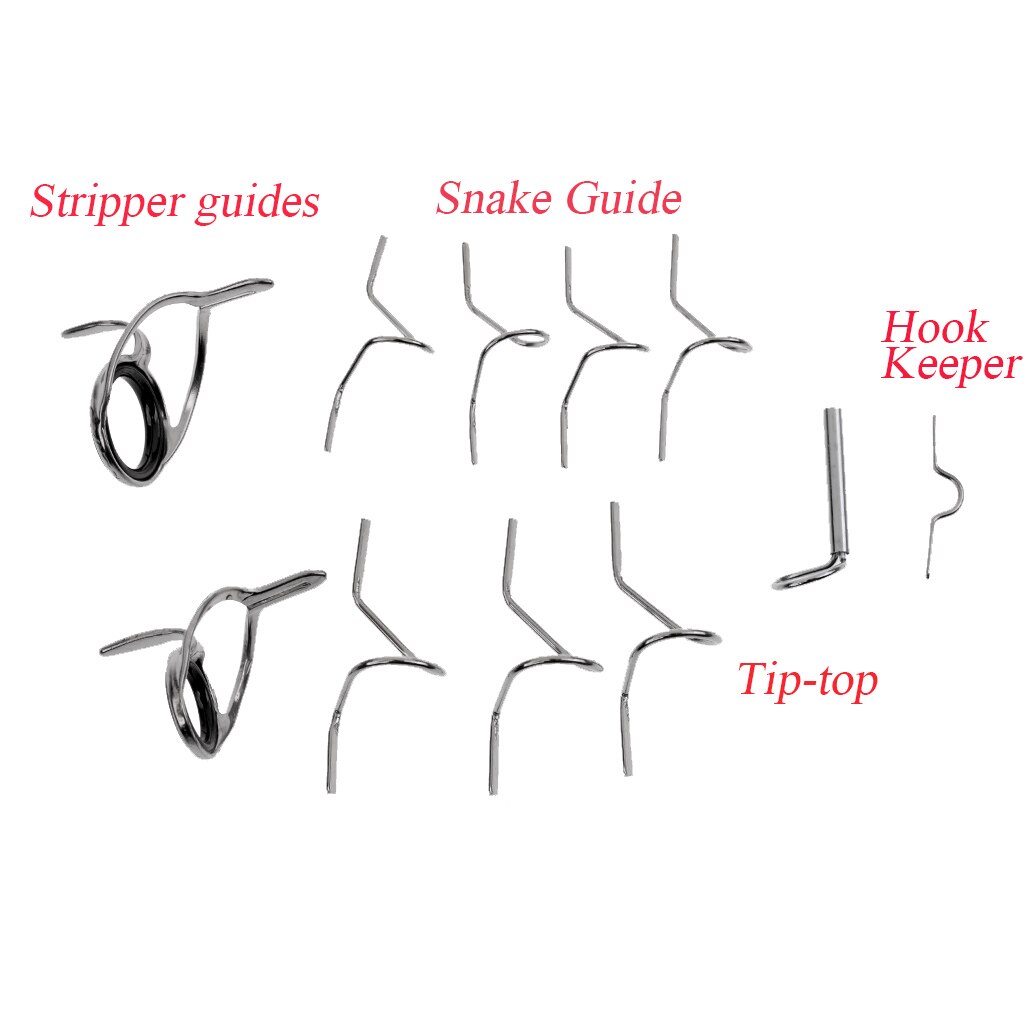 Stripper guides

Snake Guide

Hook Keeper

Tip-top