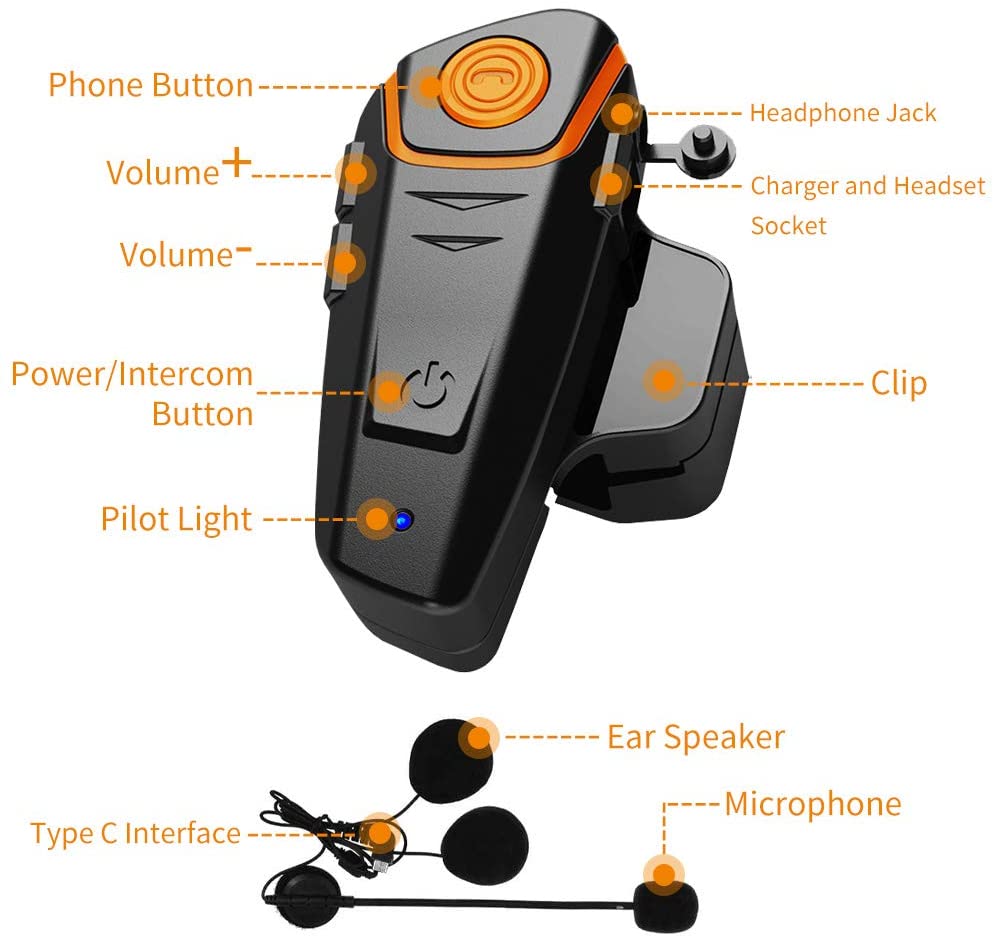 Phone Button

Headphone Jack

Volume+

Charger and Headset Socket

Volume-

Power/Intercom Button

Clip

Pilot Light

Ear Speaker

Microphone

Type C Interface