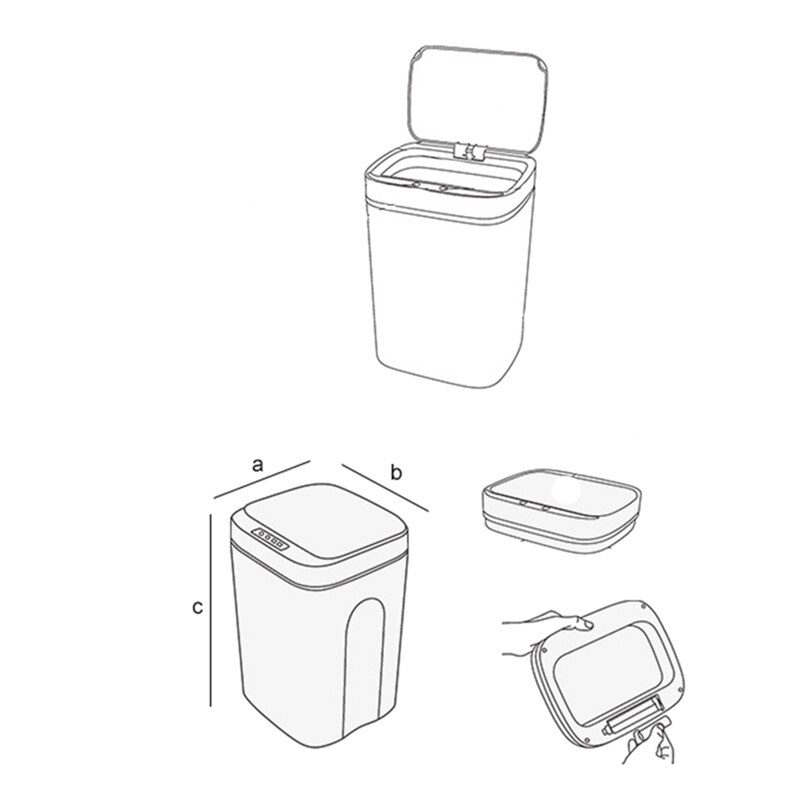 a
b
c