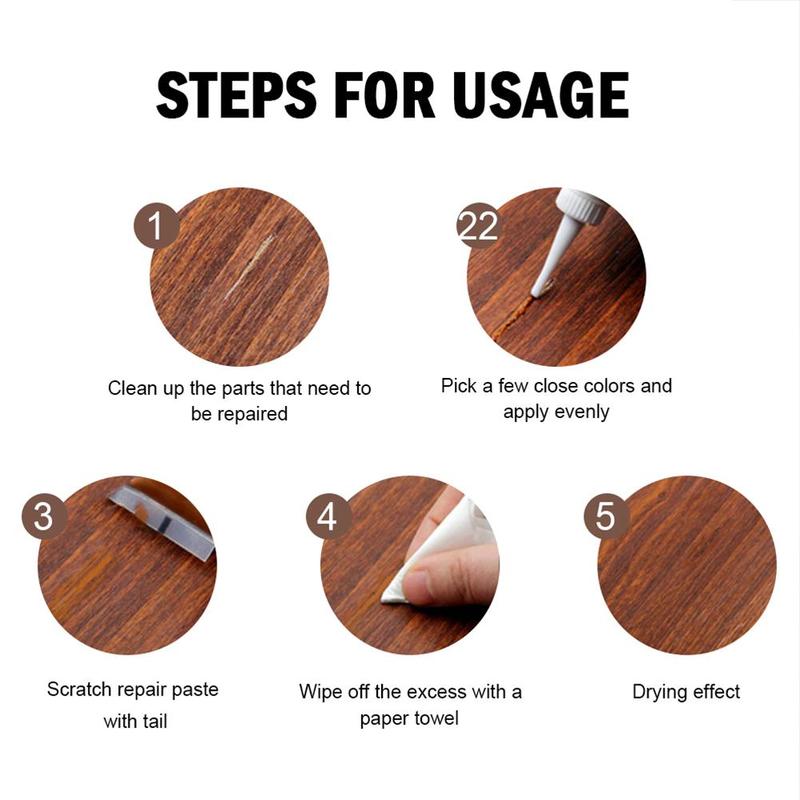 STEPS FOR USAGE

1

Clean up the parts that need to be repaired

22

Pick a few close colors and apply evenly

3

Scratch repair paste with tail

4

Wipe off the excess with a paper towel

5

Drying effect