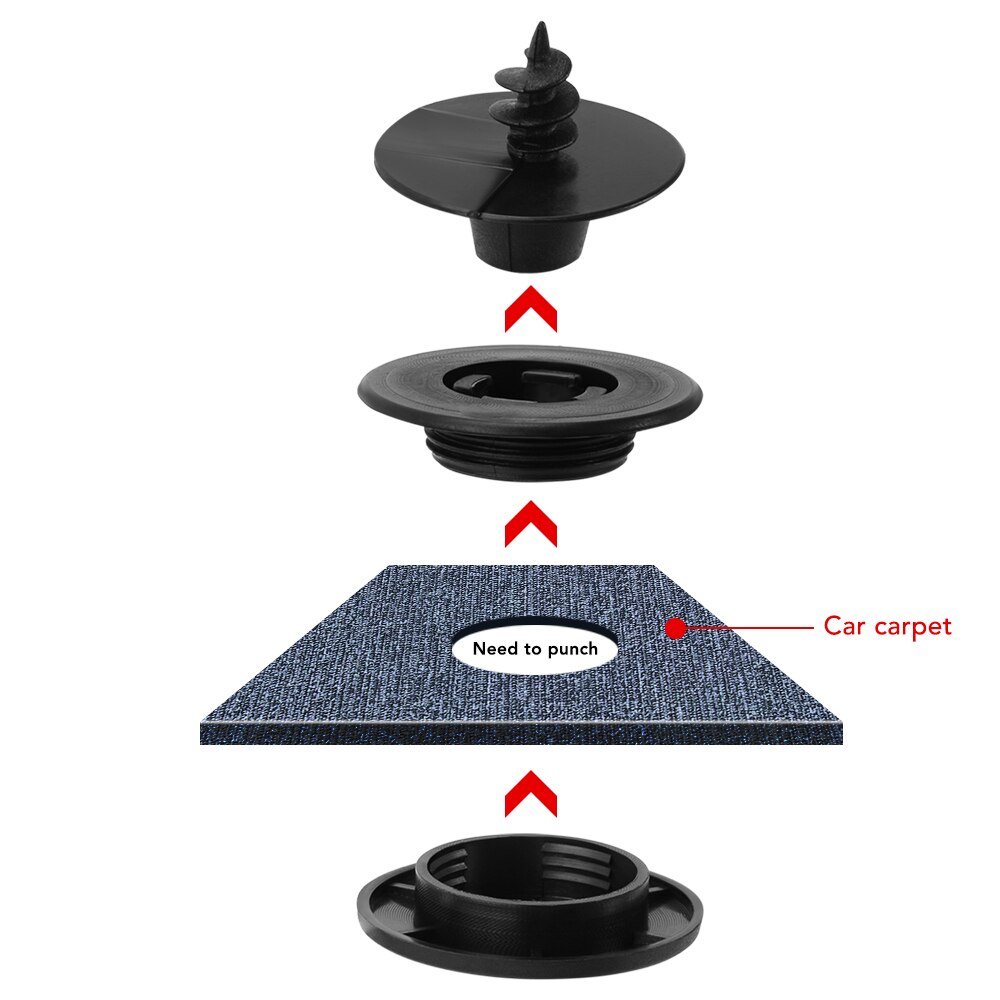 Need to punch

Car carpet