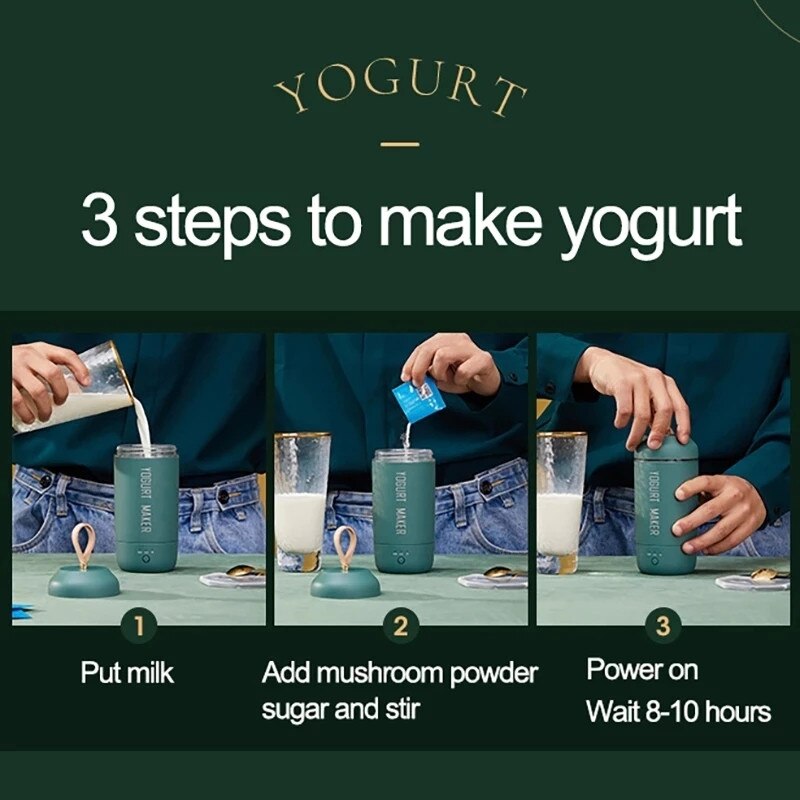 YOGURT

3 steps to make yogurt

YOGURT MAKER

YOGURT MAKER

YOGURT MAKER

1

Put milk

2

Add mushroom powder sugar and stir

3

Power on

Wait 8-10 hours