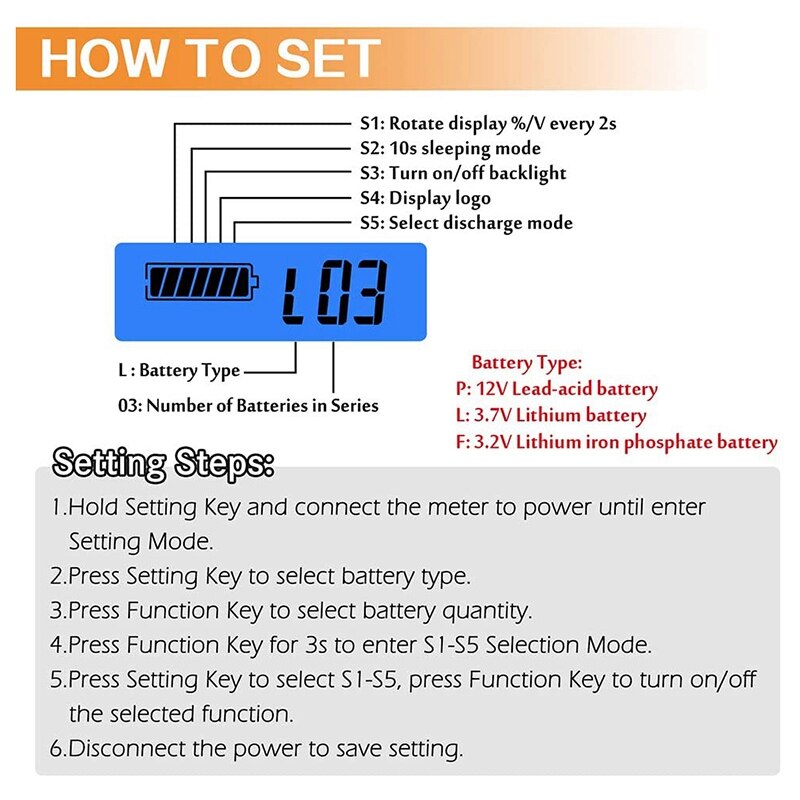 HOW TO SET

S1: Rotate display %/V every 2s
S2: 10s sleeping mode
S3: Turn on/off backlight
S4: Display logo
S5: Select discharge mode

L03

L : Battery Type
03: Number of Batteries in Series

Battery Type:
P: 12V Lead-acid battery
L: 3.7V Lithium battery
F: 3.2V Lithium iron phosphate battery

Setting Steps:

1.Hold Setting Key and connect the meter to power until enter Setting Mode.
2.Press Setting Key to select battery type.
3.Press Function Key to select battery quantity.
4.Press Function Key for 3s to enter S1-S5 Selection Mode.
5.Press Setting Key to select S1-S5, press Function Key to turn on/off the selected function.
6.Disconnect the power to save setting.