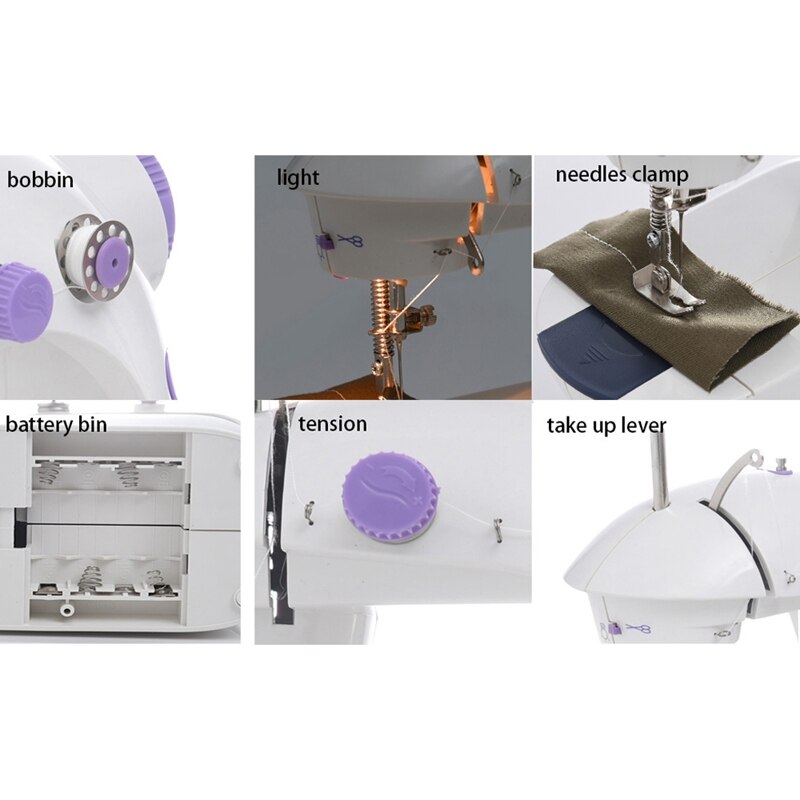 bobbin

light

needles clamp

battery bin

tension

take up lever