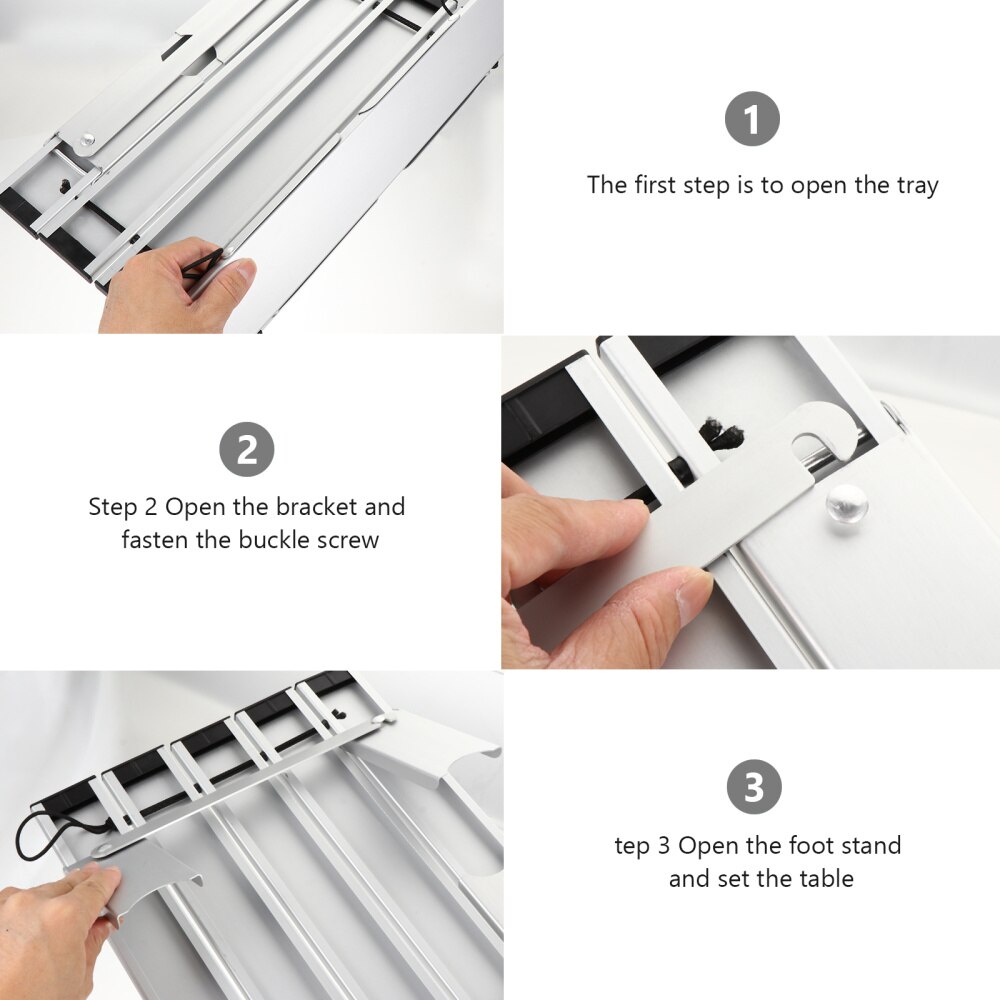 1

The first step is to open the tray

2

Step 2 Open the bracket and fasten the buckle screw

3

tep 3 Open the foot stand and set the table