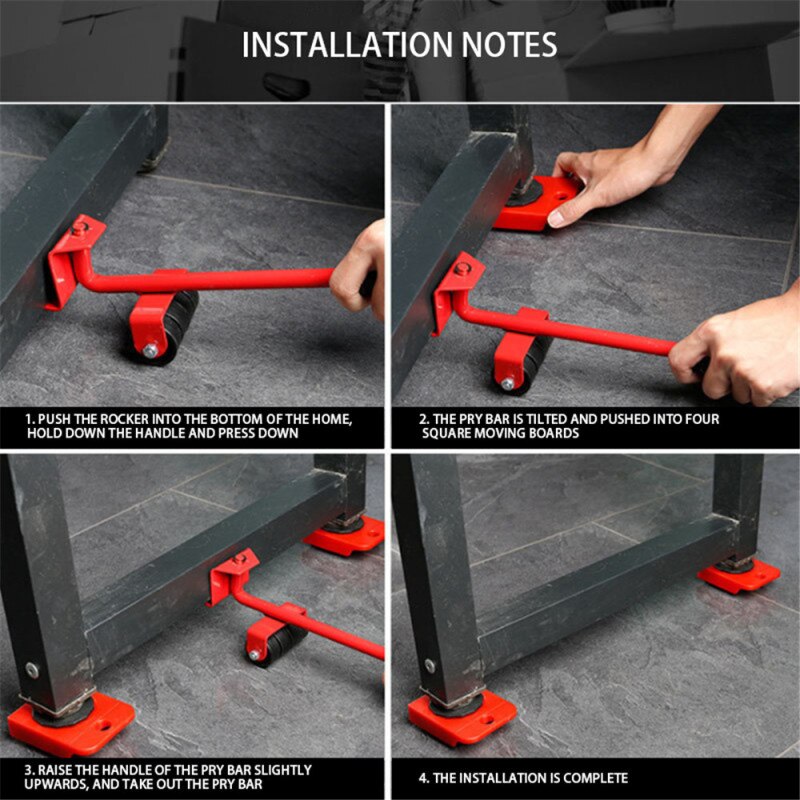 INSTALLATION NOTES

1. PUSH THE ROCKER INTO THE BOTTOM OF THE HOME, HOLD DOWN THE HANDLE AND PRESS DOWN

2. THE PRY BAR IS TILTED AND PUSHED INTO FOUR SQUARE MOVING BOARDS

3. RAISE THE HANDLE OF THE PRY BAR SLIGHTLY UPWARDS, AND TAKE OUT THE PRY BAR

4. THE INSTALLATION IS COMPLETE