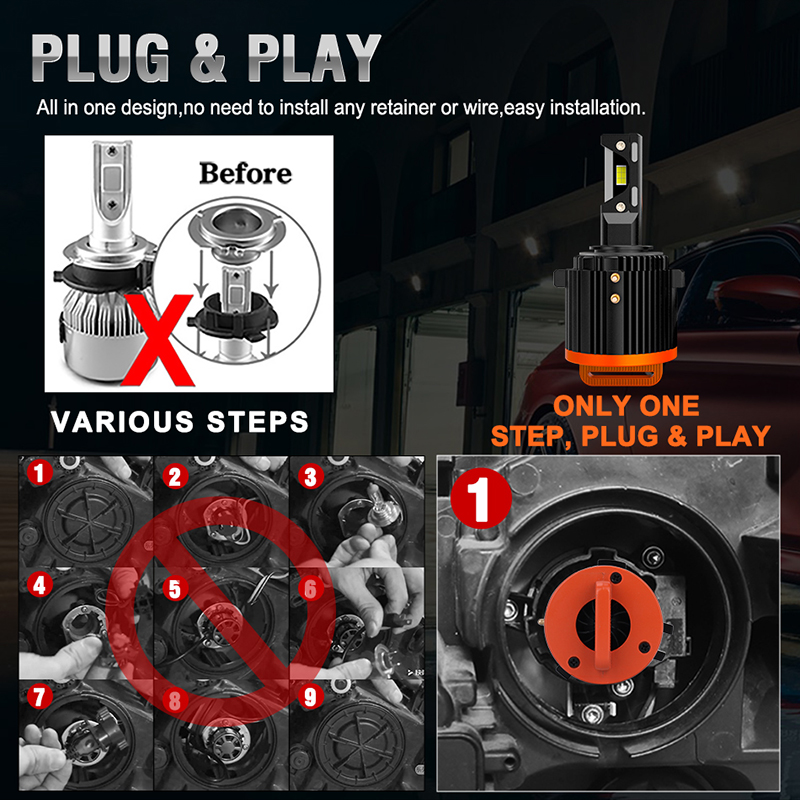 PLUG & PLAY

All in one design,no need to install any retainer or wire,easy installation.

Before

X

VARIOUS STEPS

ONLY ONE STEP, PLUG & PLAY

1
2
3
4
5
6
7
8
9

1