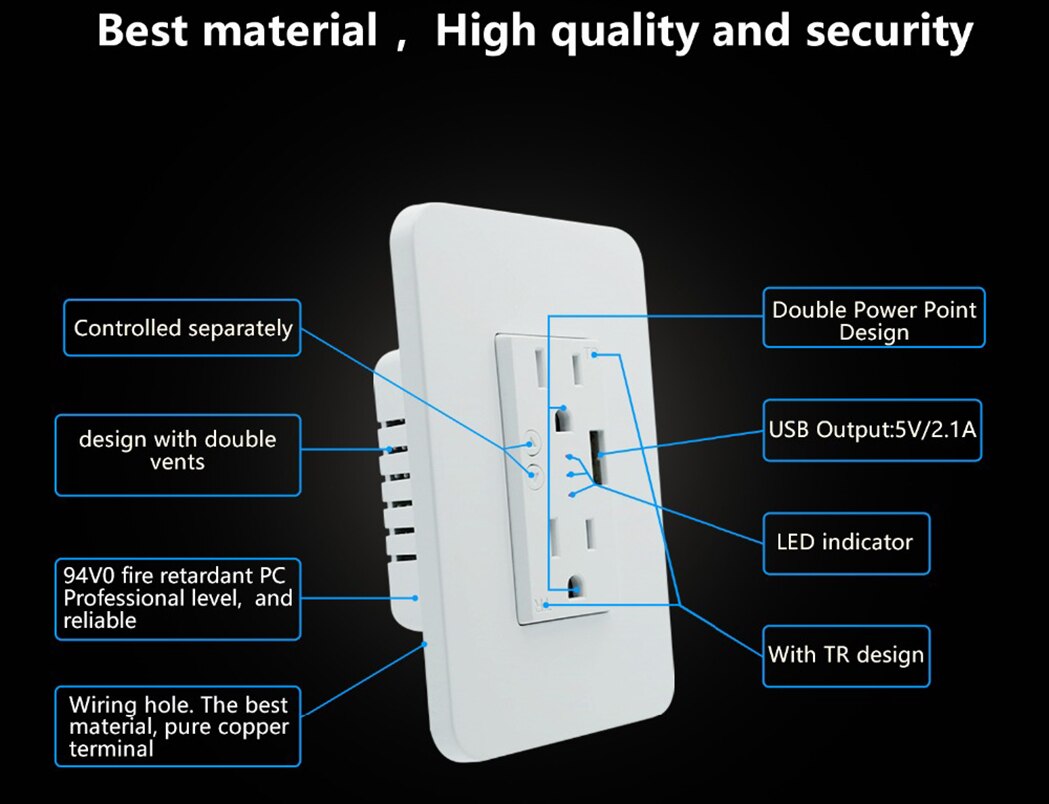 Best material， High quality and security

Controlled separately

design with double vents

94V0 fire retardant PC Professional level, and reliable

Wiring hole. The best material, pure copper terminal

Double Power Point Design

USB Output:5V/2.1A

LED indicator

With TR design