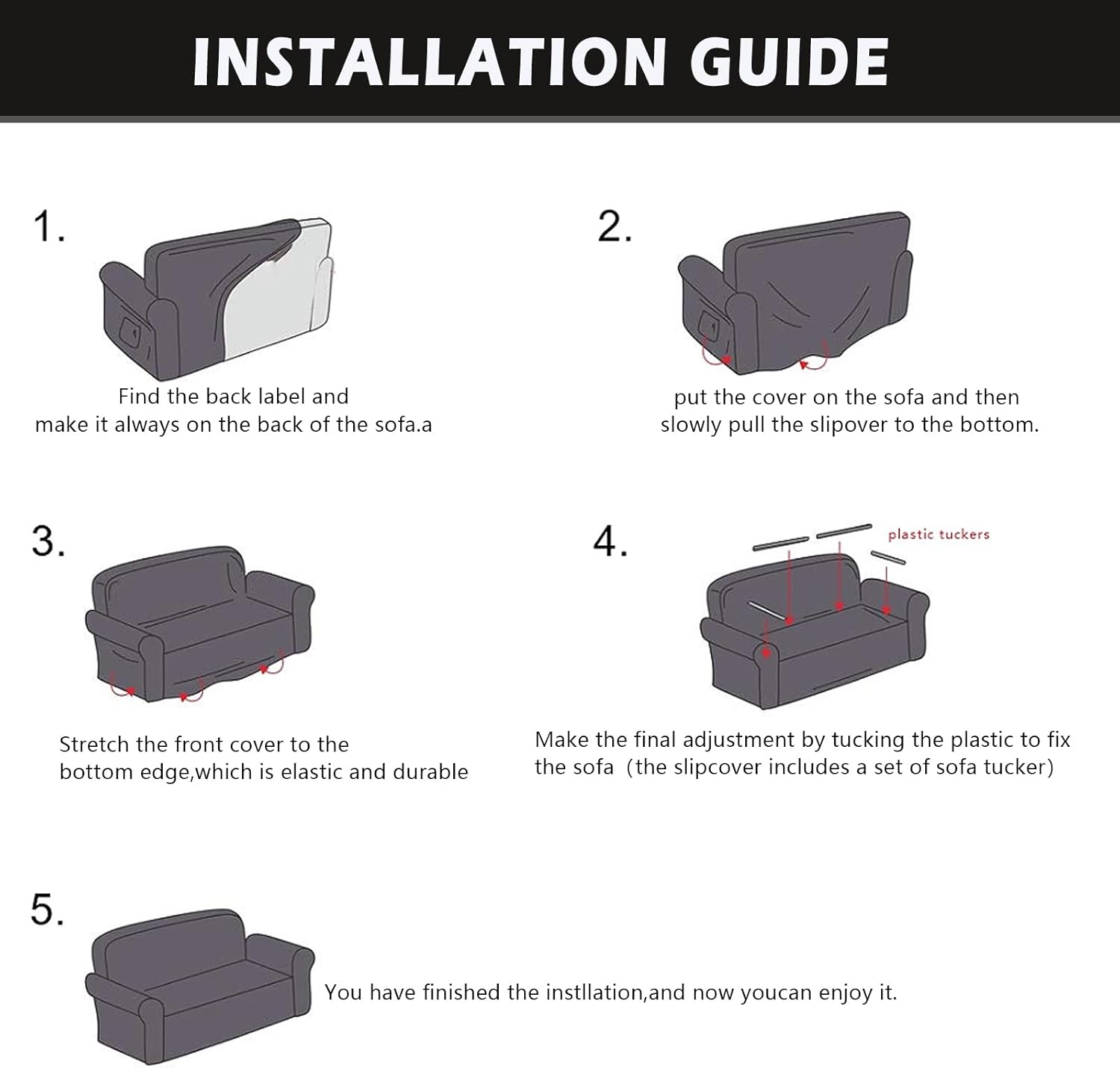 INSTALLATION GUIDE

1.

Find the back label and make it always on the back of the sofa.a

2.

put the cover on the sofa and then slowly pull the slipover to the bottom.

3.

Stretch the front cover to the bottom edge,which is elastic and durable

4.

plastic tuckers

Make the final adjustment by tucking the plastic to fix the sofa (the slipcover includes a set of sofa tucker)

5.

You have finished the instllation,and now youcan enjoy it.