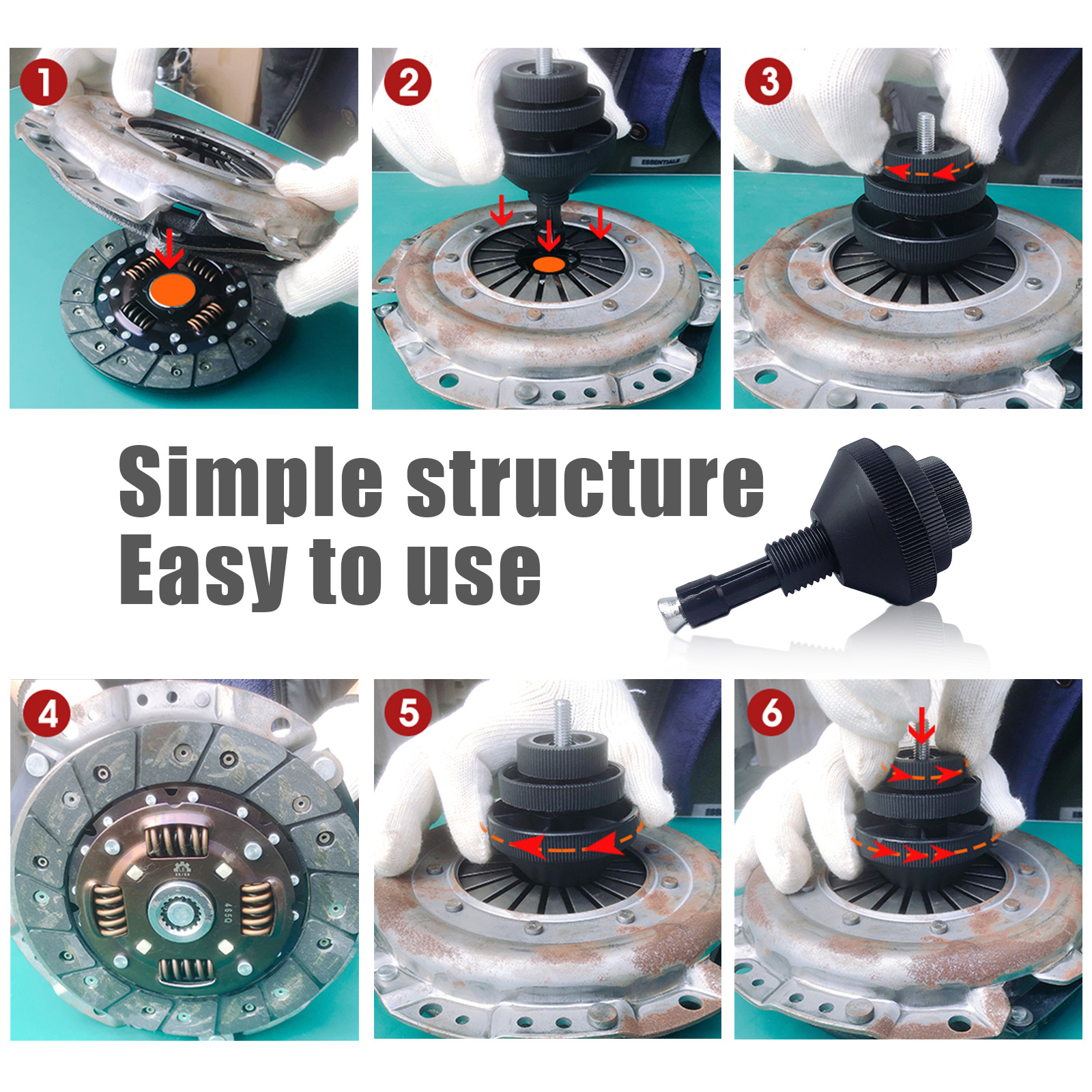 1

2

3

Simple structure
Easy to use

4

5

6