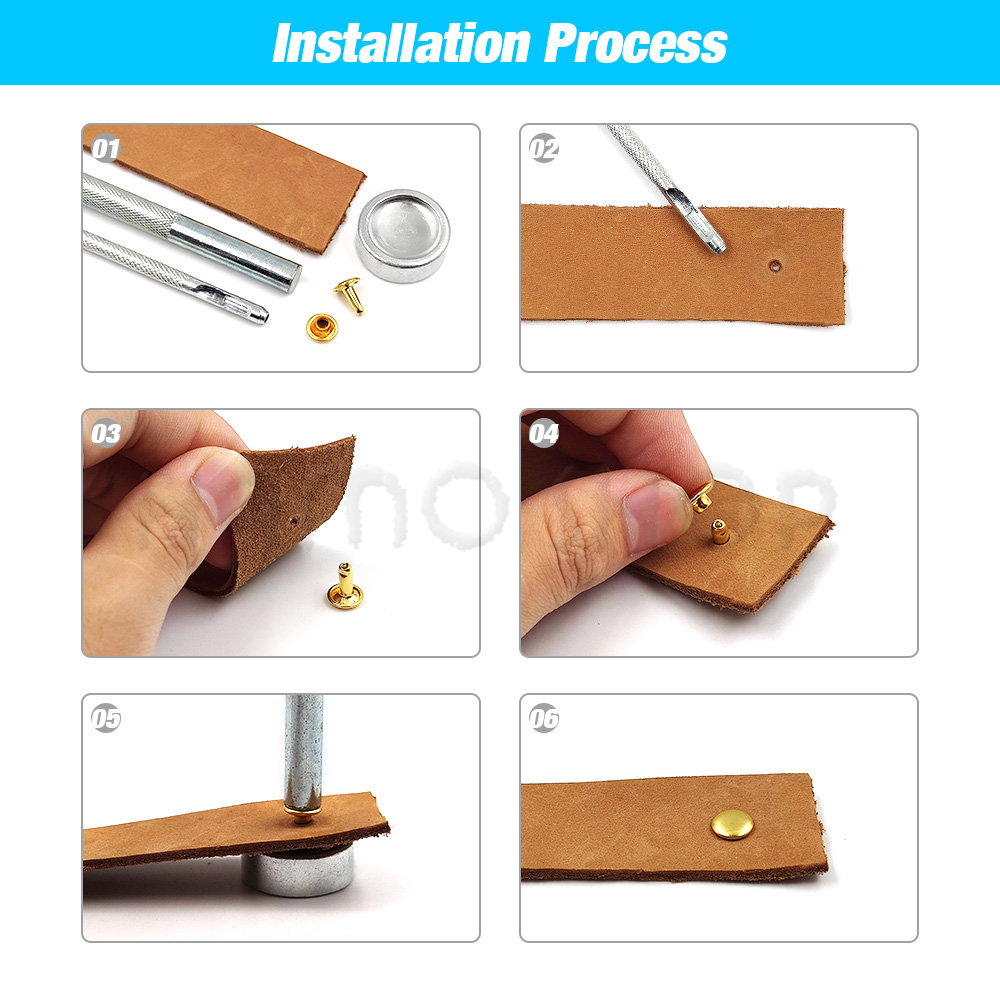 Installation Process

01

02

03

04

05

06