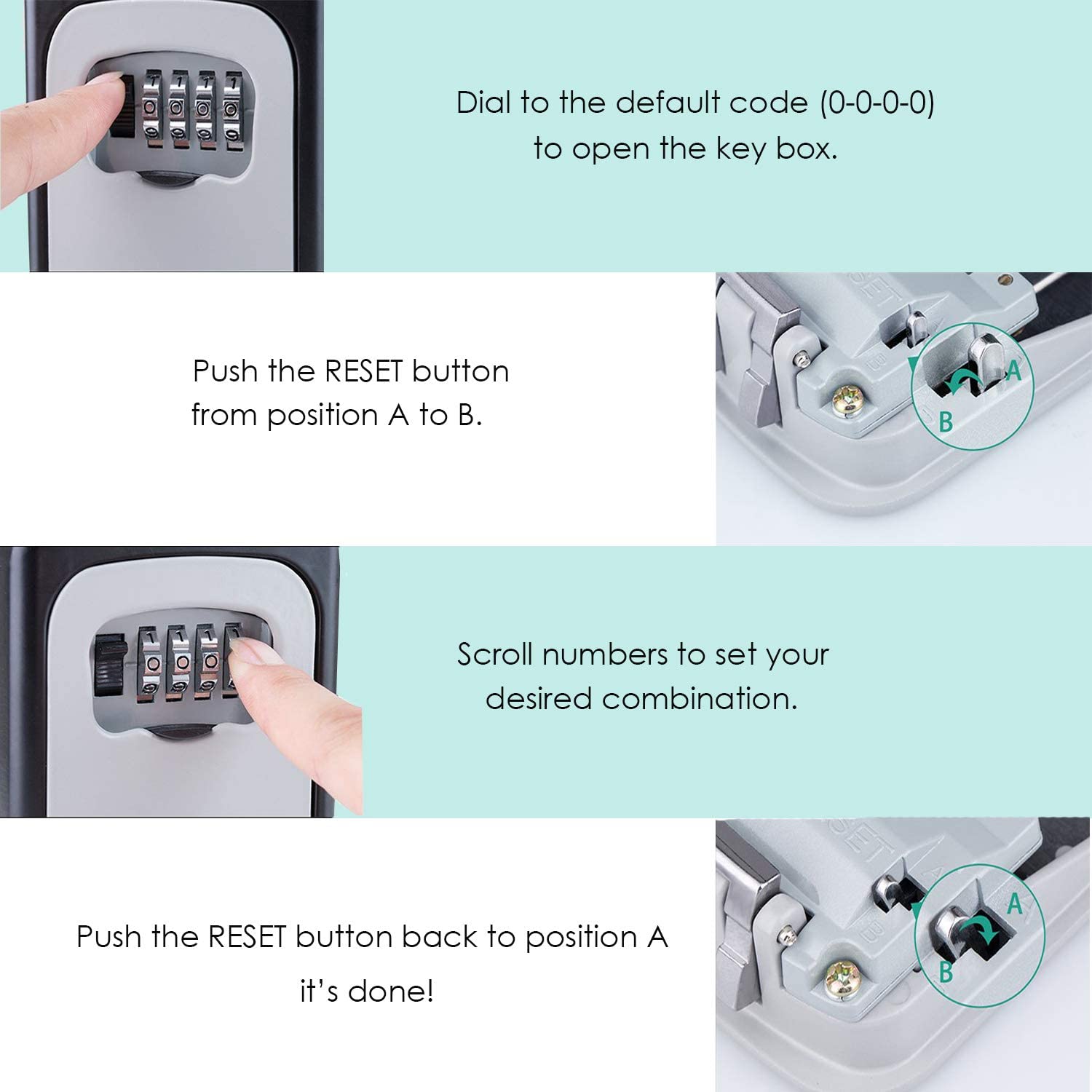 Dial to the default code (0-0-0-0) to open the key box.

Push the RESET button from position A to B.

A

B

Scroll numbers to set your desired combination.

Push the RESET button back to position A it's done!

A

B