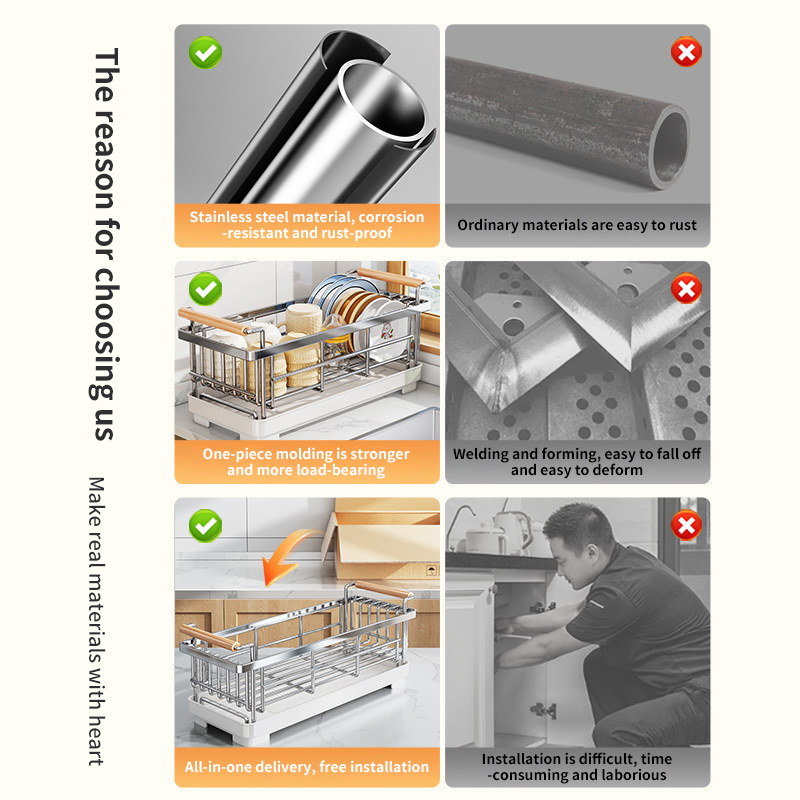 The reason for choosing us

Make real materials with heart

Stainless steel material, corrosion -resistant and rust-proof

Ordinary materials are easy to rust

One-piece molding is stronger and more load-bearing

Welding and forming, easy to fall off and easy to deform

All-in-one delivery, free installation

Installation is difficult, time -consuming and laborious