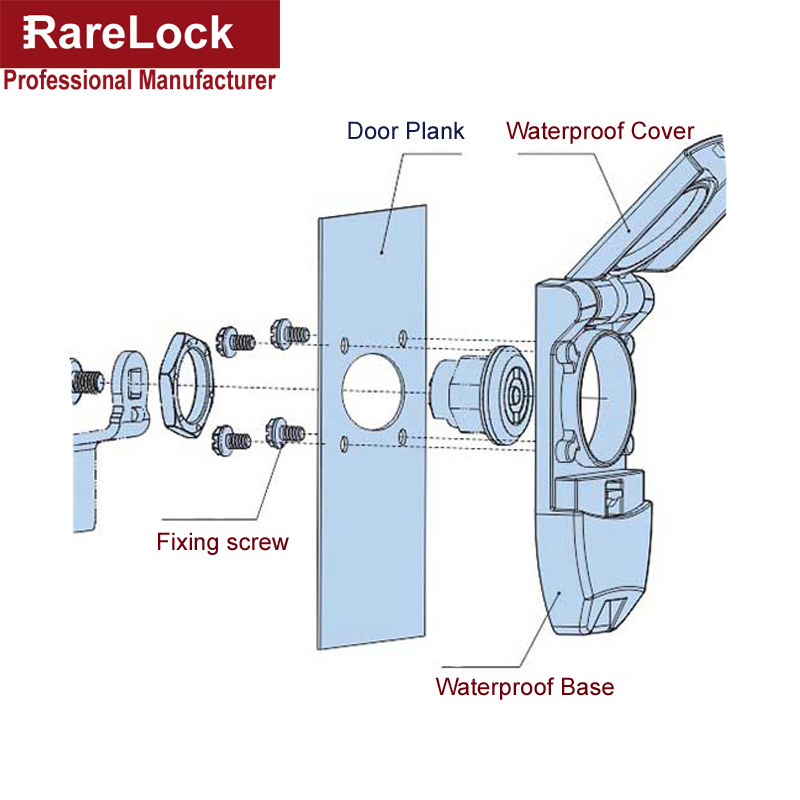 RareLock
Professional Manufacturer

Door Plank

Waterproof Cover

Fixing screw

Waterproof Base