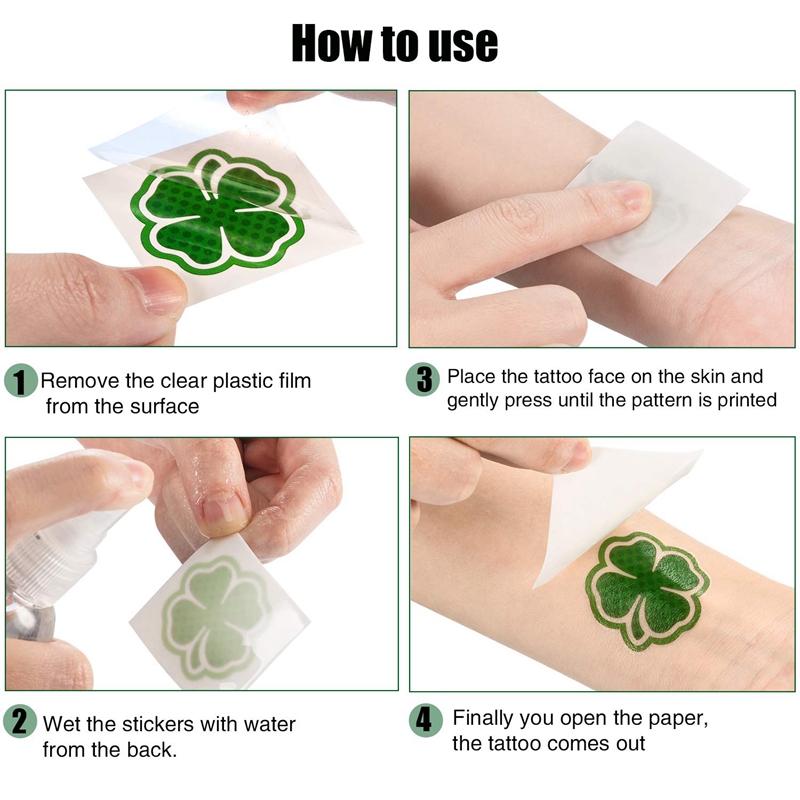 How to use

1 Remove the clear plastic film from the surface

3 Place the tattoo face on the skin and gently press until the pattern is printed

2 Wet the stickers with water from the back.

4 Finally you open the paper, the tattoo comes out