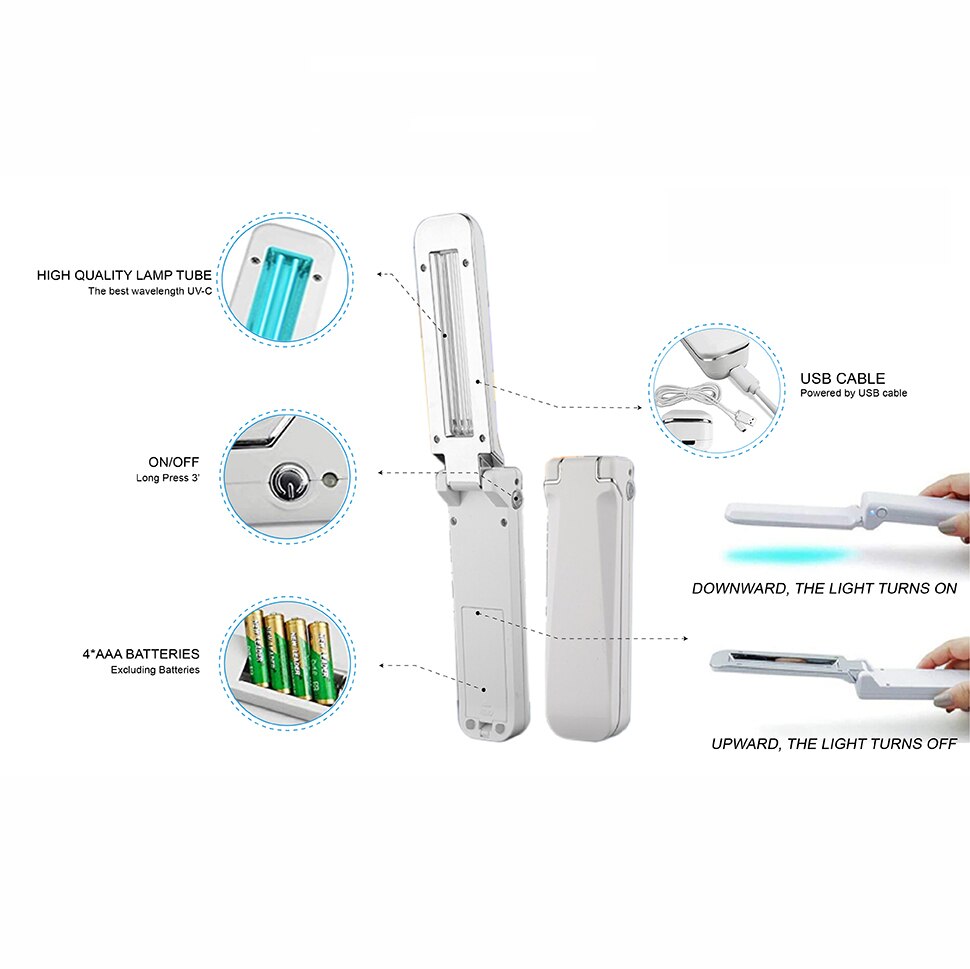 HIGH QUALITY LAMP TUBE
The best wavelength UV-C

ON/OFF
Long Press 3'

4*AAA BATTERIES
Excluding Batteries

USB CABLE
Powered by USB cable

DOWNWARD, THE LIGHT TURNS ON

UPWARD, THE LIGHT TURNS OFF