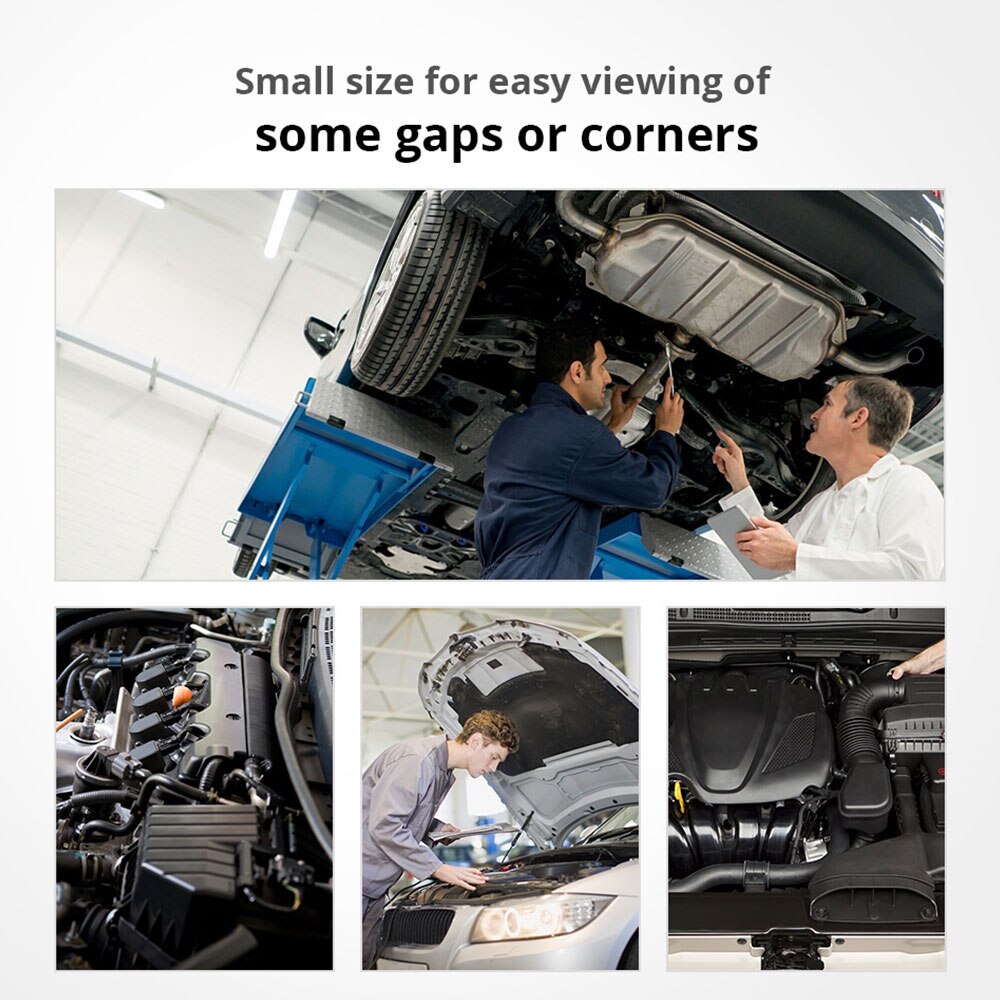 Small size for easy viewing of
some gaps or corners