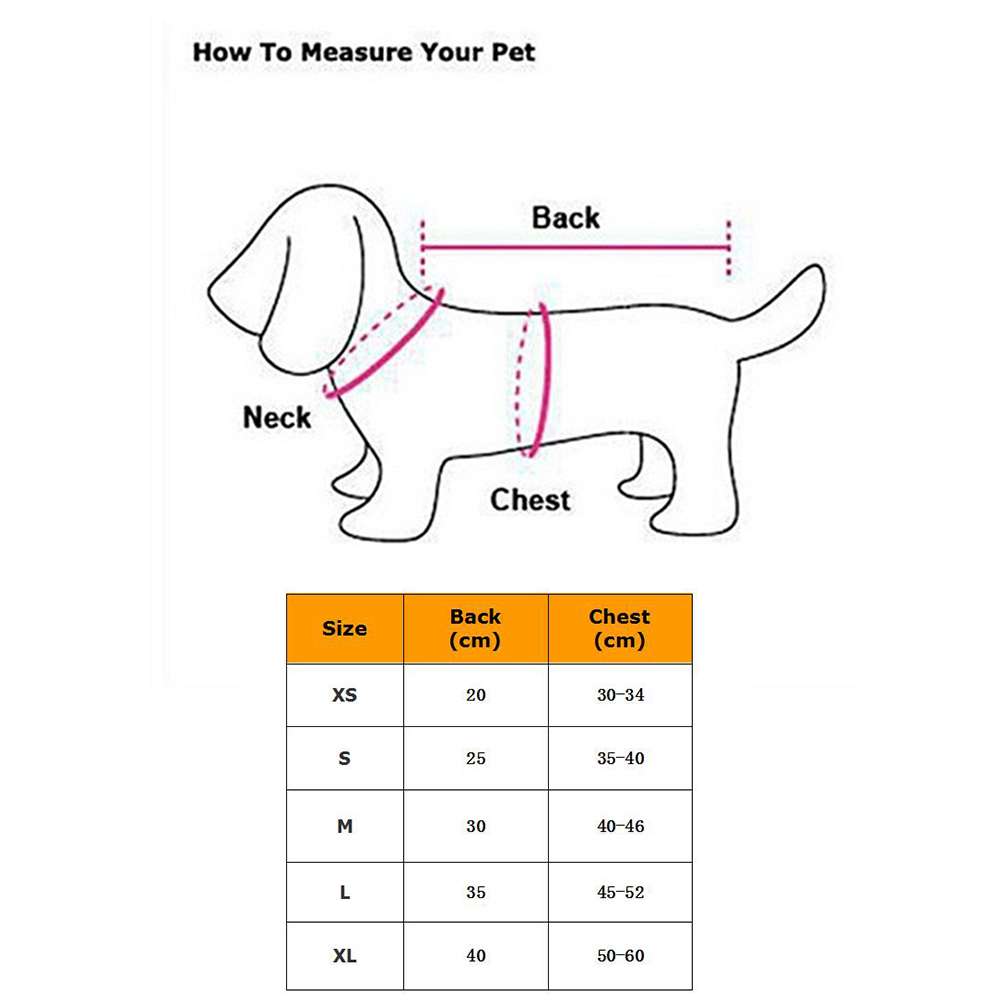 How To Measure Your Pet

Back

Neck

Chest

| Size | Back (cm) | Chest (cm) |
|---|---|---|
| XS | 20 | 30-34 |
| S | 25 | 35-40 |
| M | 30 | 40-46 |
| L | 35 | 45-52 |
| XL | 40 | 50-60 |