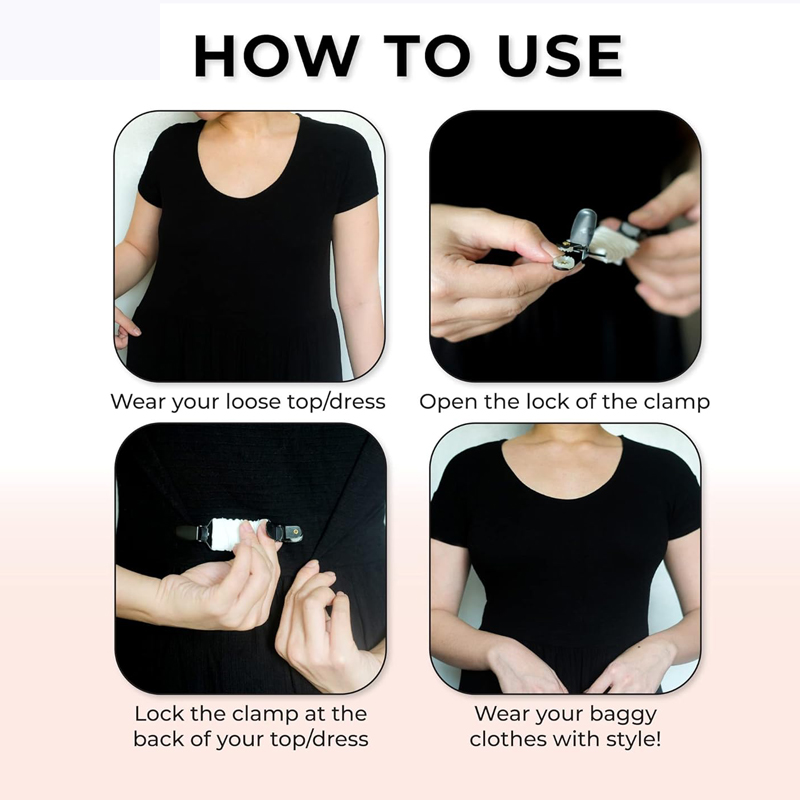 HOW TO USE

Wear your loose top/dress

Open the lock of the clamp

Lock the clamp at the back of your top/dress

Wear your baggy clothes with style!