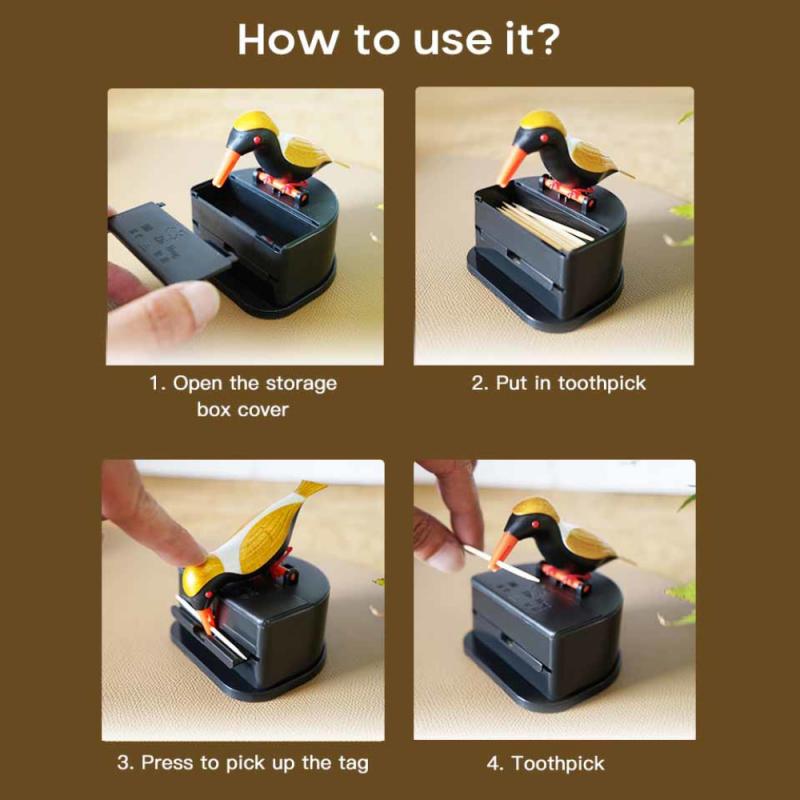 How to use it?

1. Open the storage box cover

2. Put in toothpick

3. Press to pick up the tag

4. Toothpick