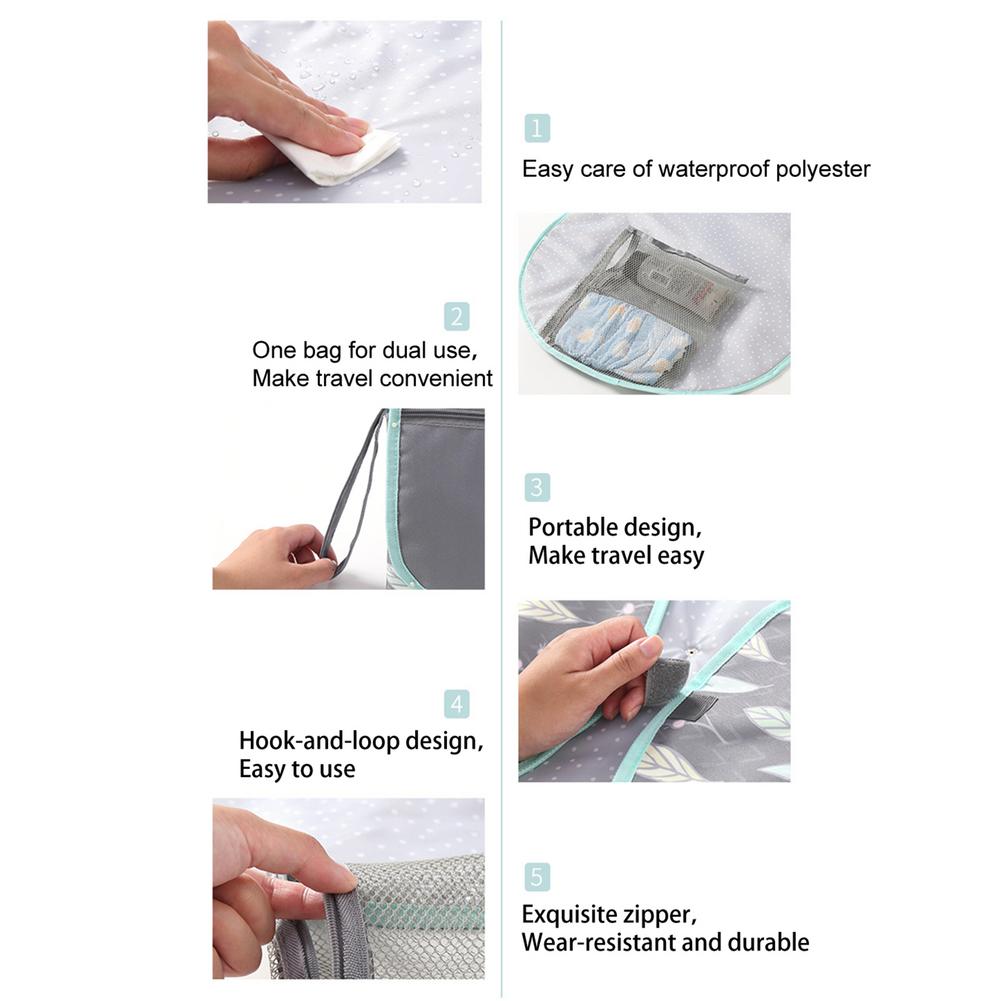 1

Easy care of waterproof polyester

2

One bag for dual use,
Make travel convenient

3

Portable design,
Make travel easy

4

Hook-and-loop design,
Easy to use

5

Exquisite zipper,
Wear-resistant and durable