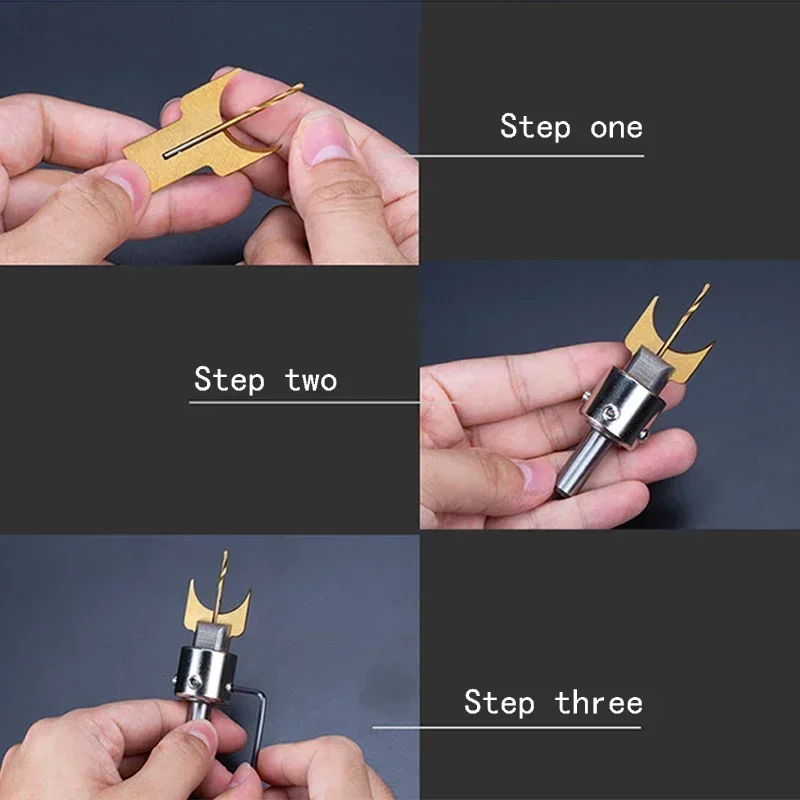 Step one

Step two

Step three