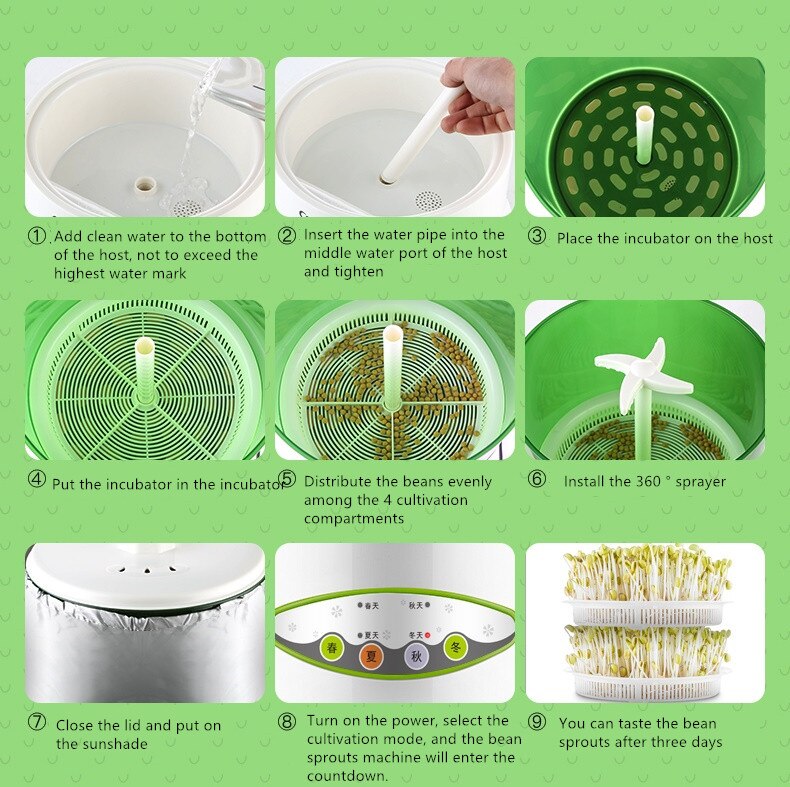 ① Add clean water to the bottom of the host, not to exceed the highest water mark

② Insert the water pipe into the middle water port of the host and tighten

③ Place the incubator on the host

④ Put the incubator in the incubator

⑤ Distribute the beans evenly among the 4 cultivation compartments

⑥ Install the 360 ° sprayer

春天 秋天
夏天 冬天
春 夏 秋 冬

⑦ Close the lid and put on the sunshade

⑧ Turn on the power, select the cultivation mode, and the bean sprouts machine will enter the countdown.

⑨ You can taste the bean sprouts after three days