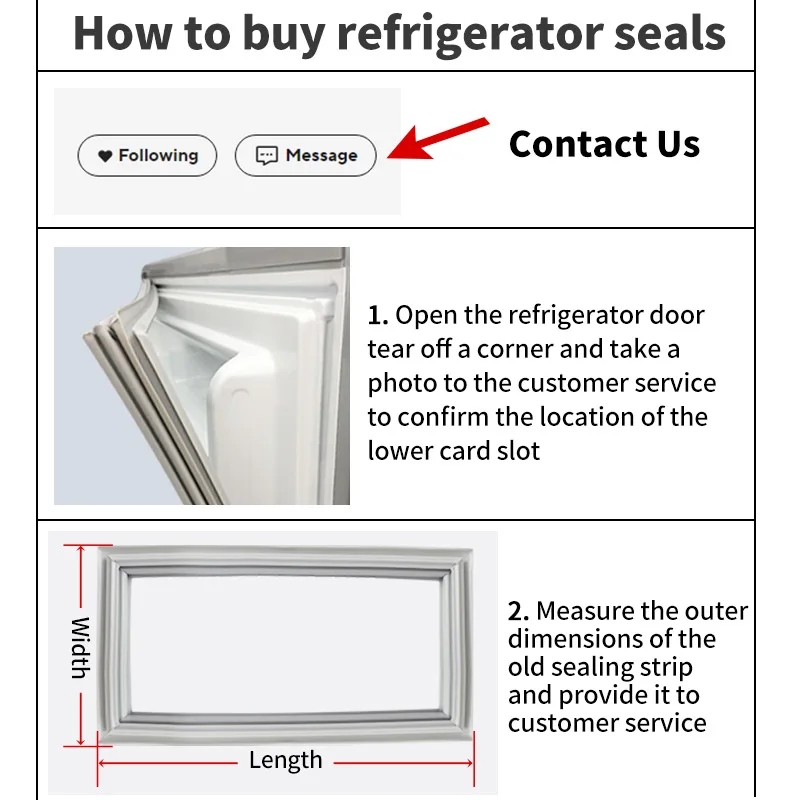 How to buy refrigerator seals

Following Message

Contact Us

1. Open the refrigerator door tear off a corner and take a photo to the customer service to confirm the location of the lower card slot

Width

Length

2. Measure the outer dimensions of the old sealing strip and provide it to customer service