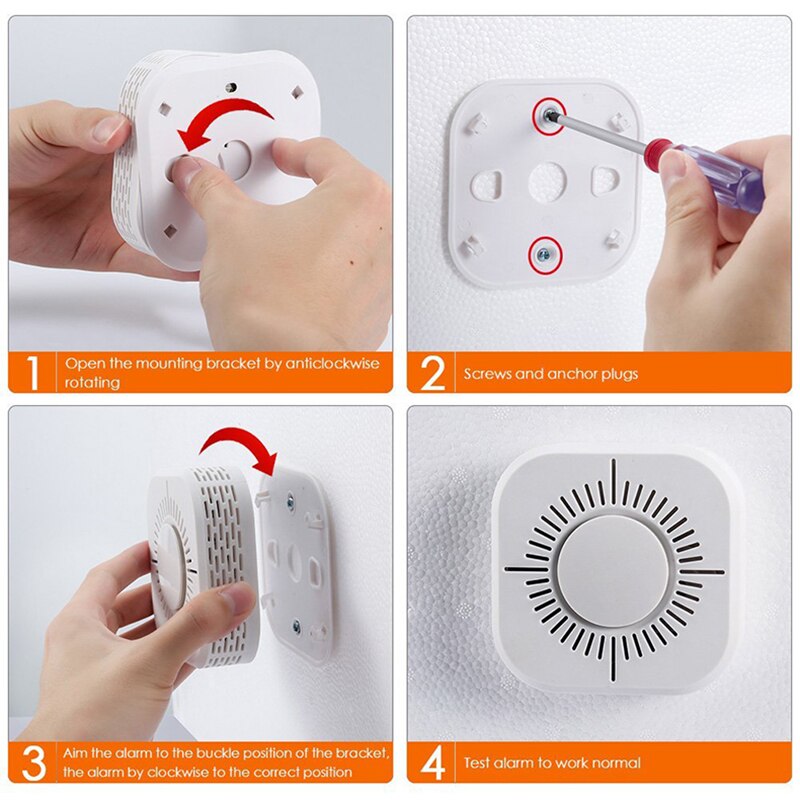 1 Open the mounting bracket by anticlockwise rotating

2 Screws and anchor plugs

3 Aim the alarm to the buckle position of the bracket, the alarm by clockwise to the correct position

4 Test alarm to work normal