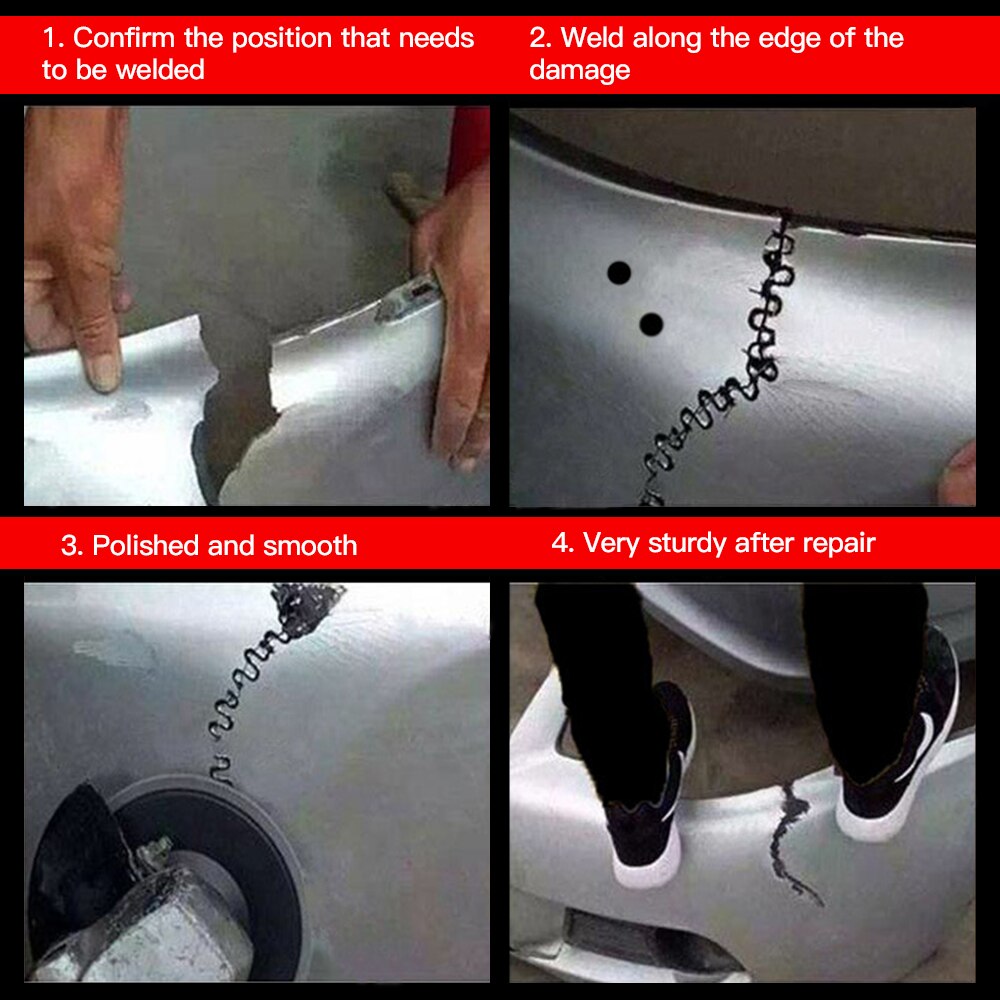 1. Confirm the position that needs to be welded

2. Weld along the edge of the damage

3. Polished and smooth

4. Very sturdy after repair