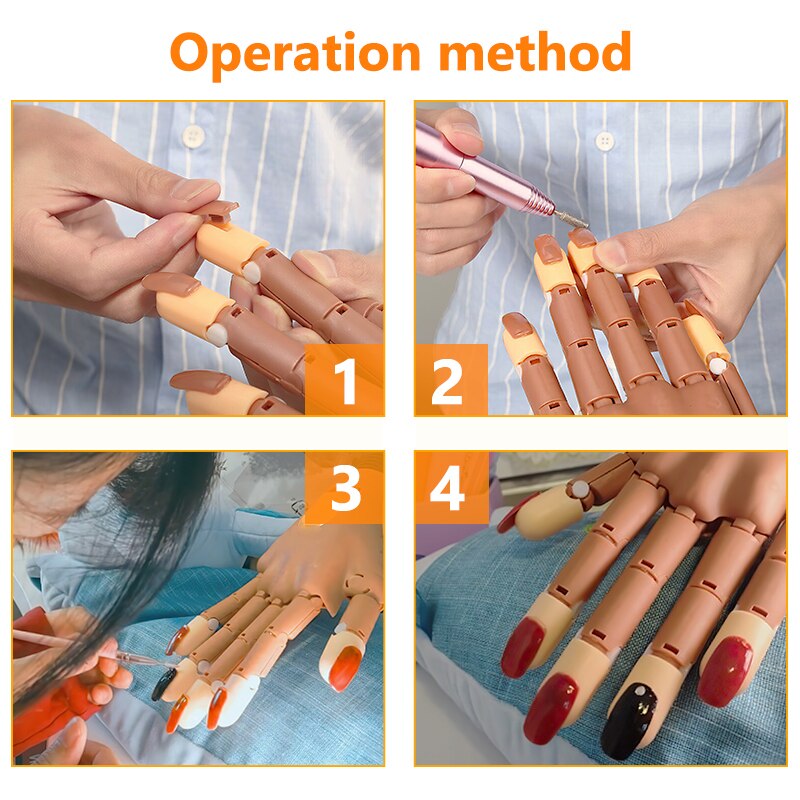 Operation method

1

2

3

4