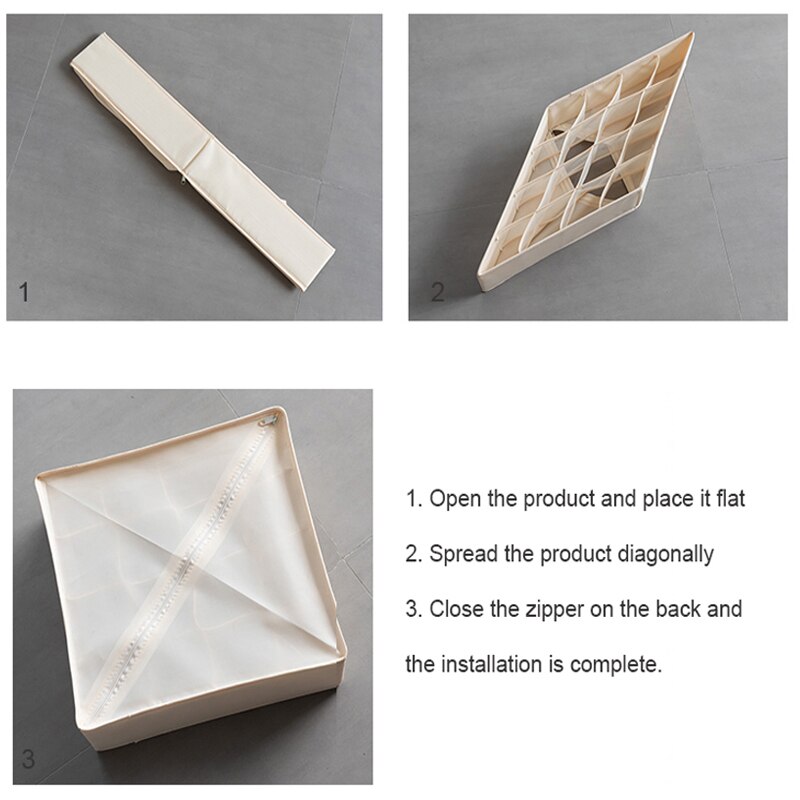 1

2

3

1. Open the product and place it flat

2. Spread the product diagonally

3. Close the zipper on the back and the installation is complete.