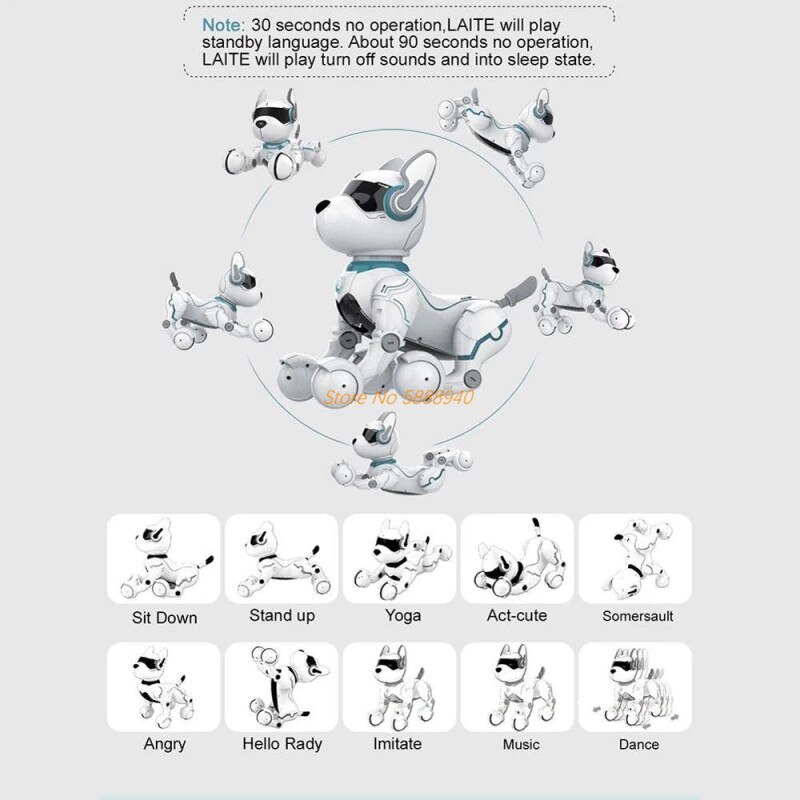 Note: 30 seconds no operation,LAITE will play standby language. About 90 seconds no operation, LAITE will play turn off sounds and into sleep state.

Store No 5888940

Sit Down
Stand up
Yoga
Act-cute
Somersault

Angry
Hello Rady
Imitate
Music
Dance