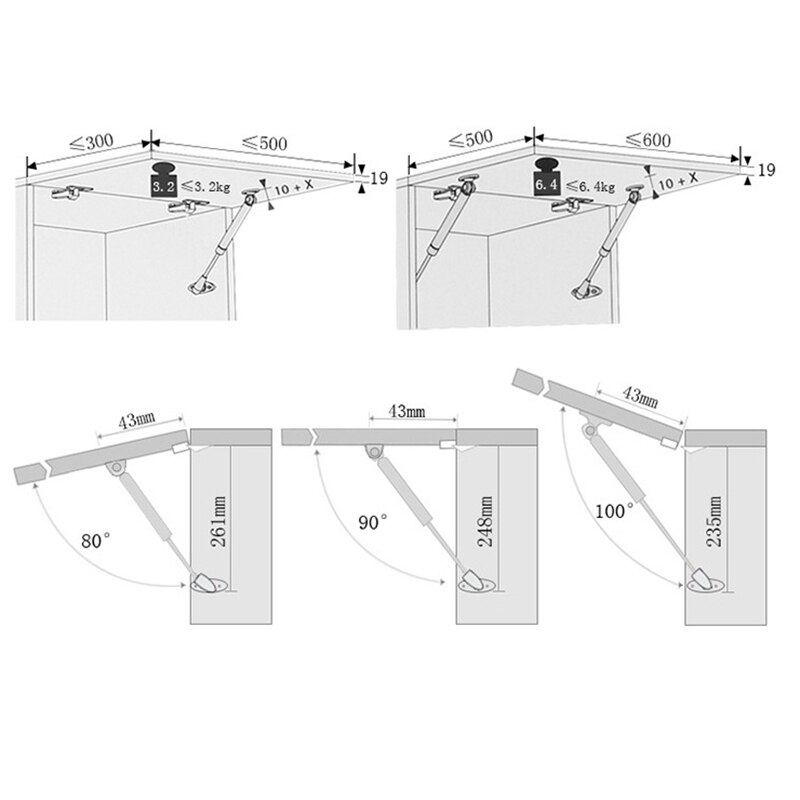 ≤300
≤500
19
3.2
≤3.2kg
10 + X

≤500
≤600
19
6.4
≤6.4kg
10 + X

43mm
261mm
80°

43mm
248mm
90°

43mm
235mm
100°