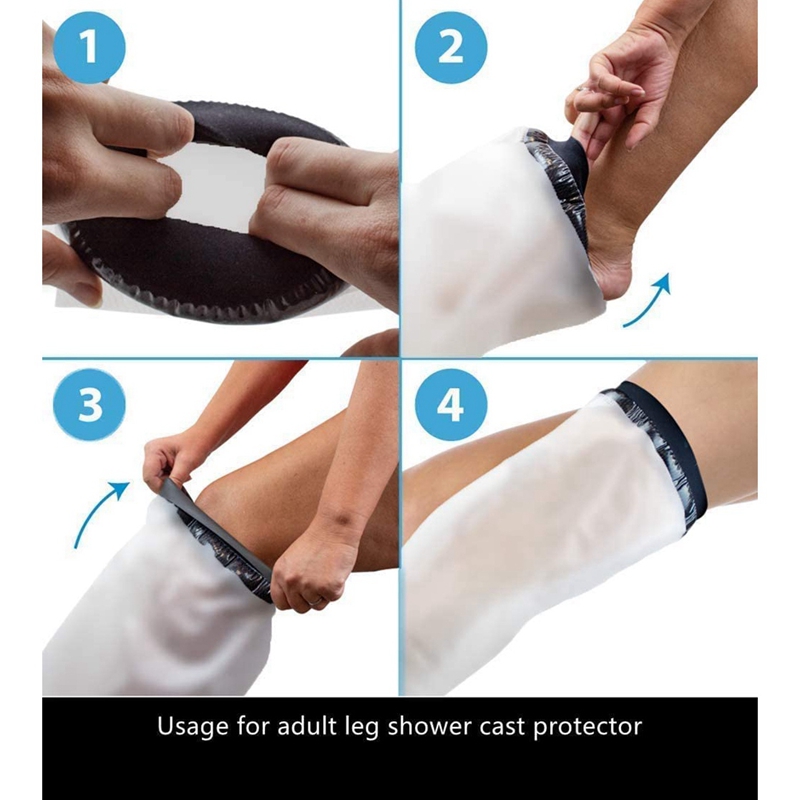 1

2

3

4

Usage for adult leg shower cast protector