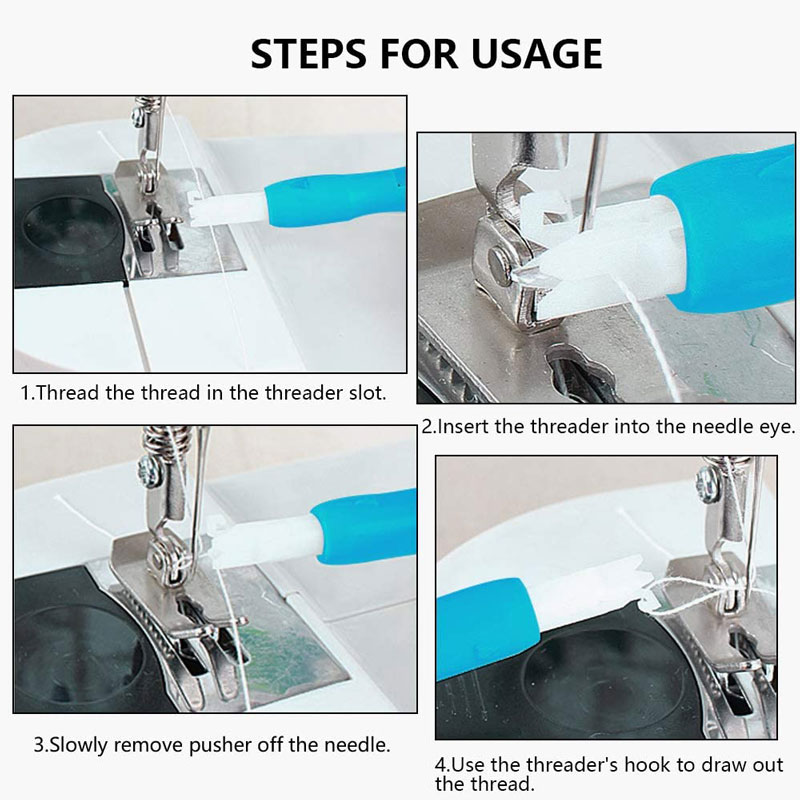 STEPS FOR USAGE

1.Thread the thread in the threader slot.

2.Insert the threader into the needle eye.

3.Slowly remove pusher off the needle.

4.Use the threader's hook to draw out the thread.