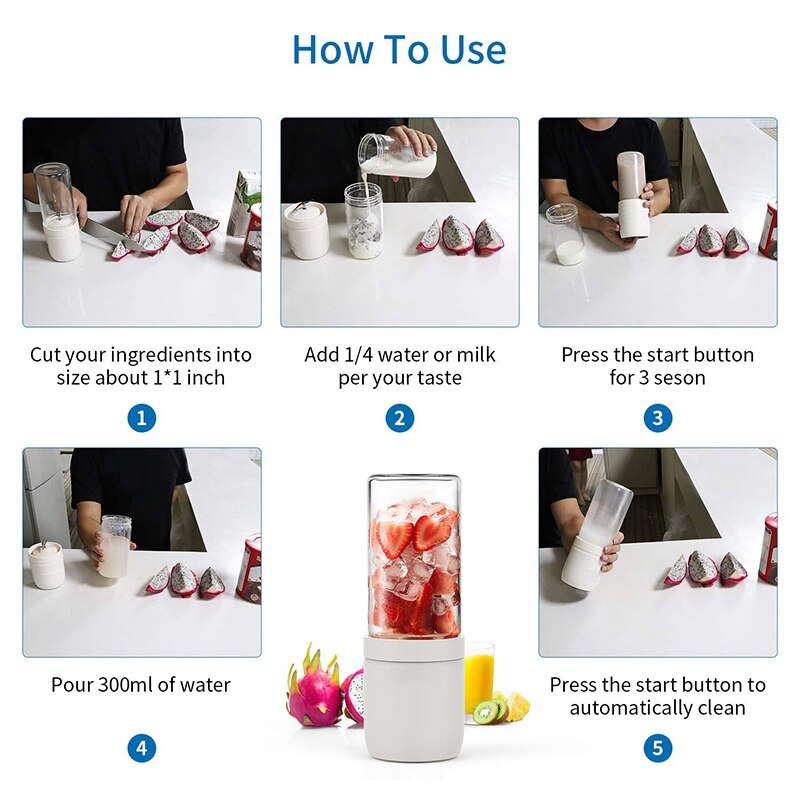 How To Use

Cut your ingredients into size about 1*1 inch

1

Add 1/4 water or milk per your taste

2

Press the start button for 3 seson

3

Pour 300ml of water

4

Press the start button to automatically clean

5