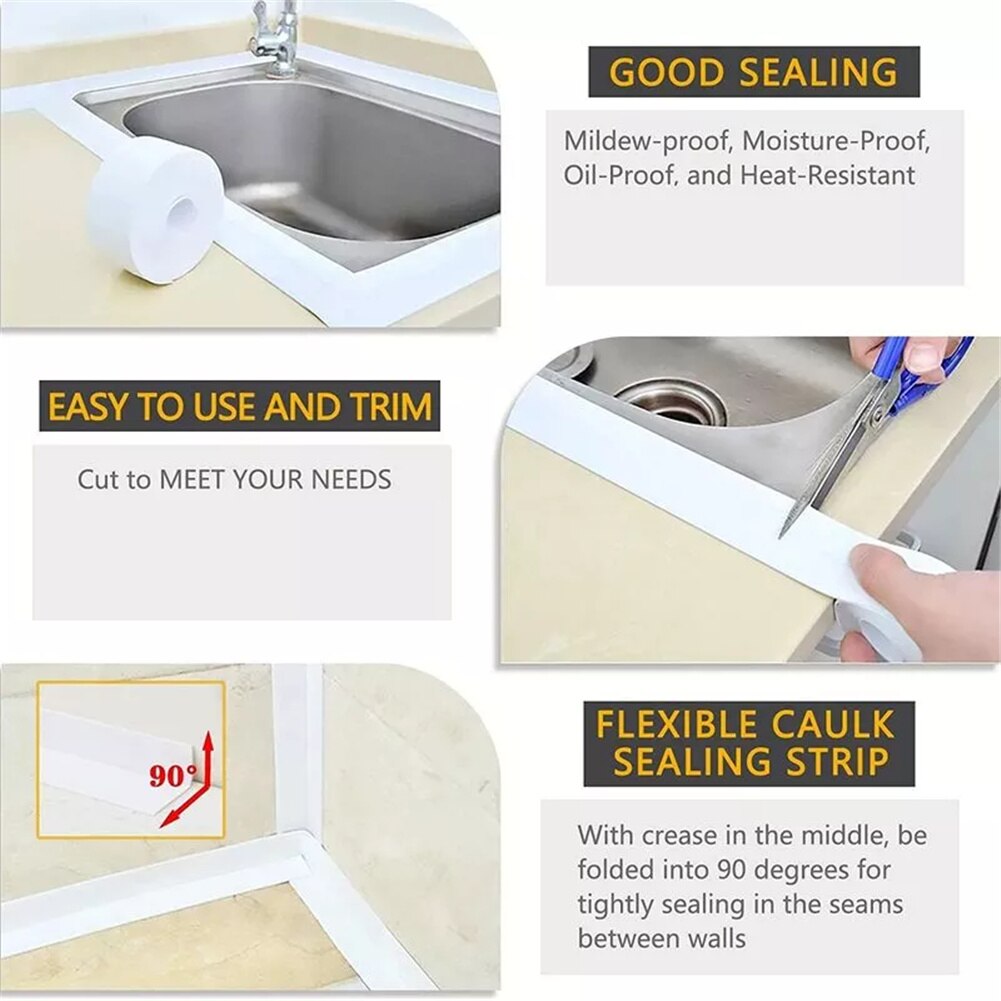 GOOD SEALING

Mildew-proof, Moisture-Proof, Oil-Proof, and Heat-Resistant

EASY TO USE AND TRIM

Cut to MEET YOUR NEEDS

90°

FLEXIBLE CAULK SEALING STRIP

With crease in the middle, be folded into 90 degrees for tightly sealing in the seams between walls