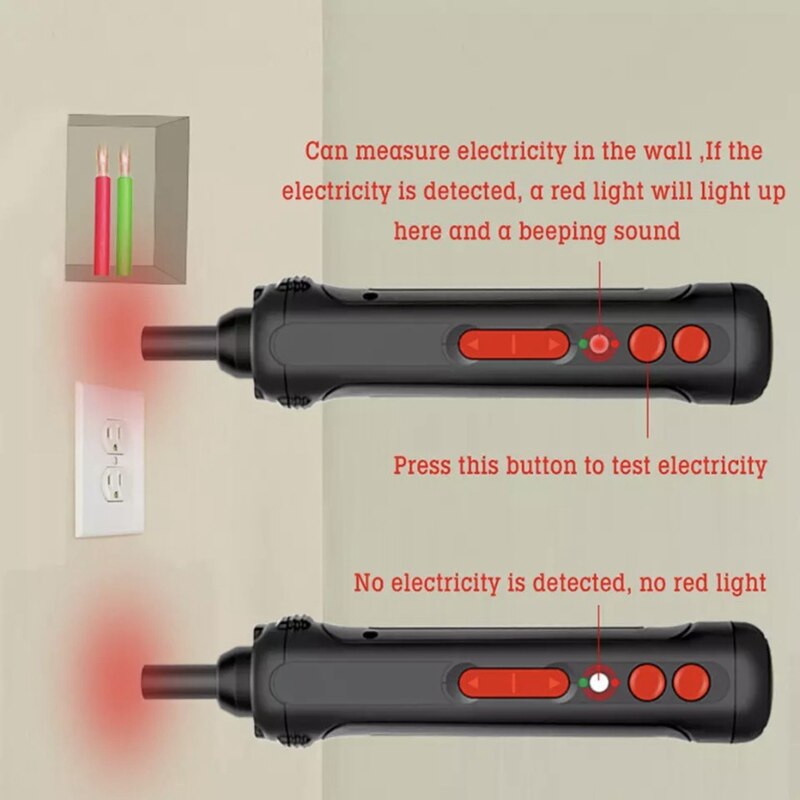 Can measure electricity in the wall ,If the electricity is detected, a red light will light up here and a beeping sound

Press this button to test electricity

No electricity is detected, no red light