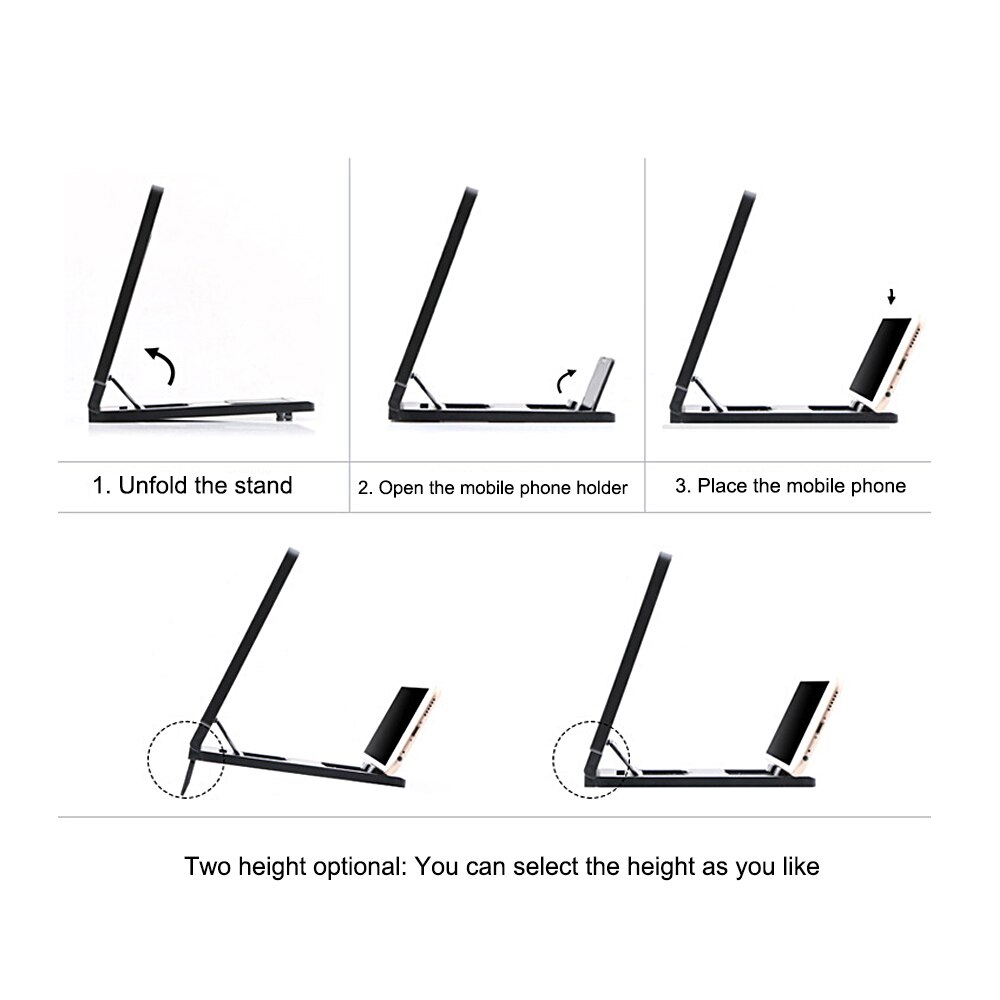 1. Unfold the stand

2. Open the mobile phone holder

3. Place the mobile phone

Two height optional: You can select the height as you like