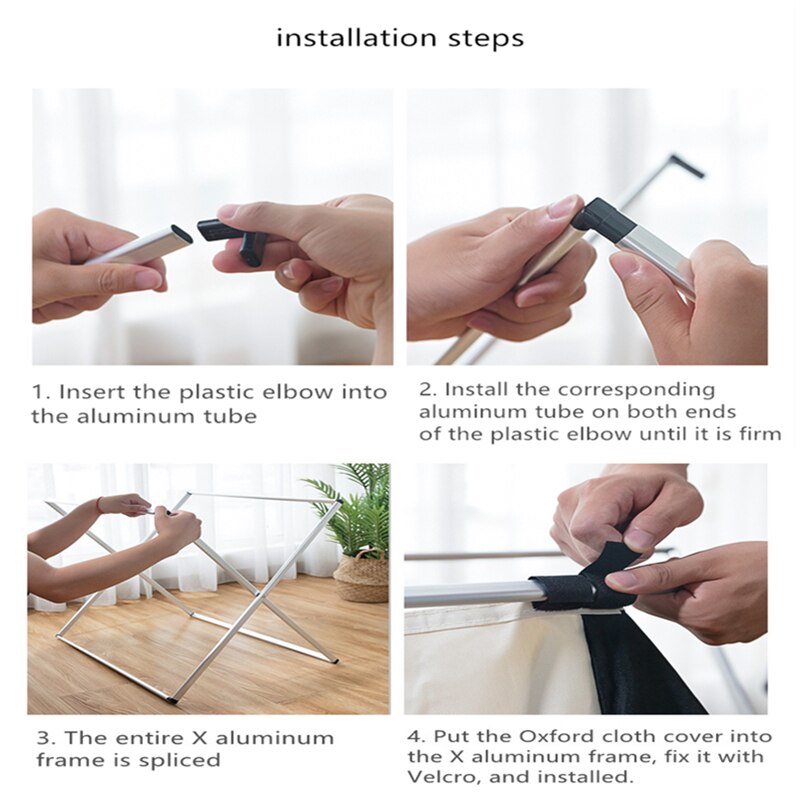 installation steps

1. Insert the plastic elbow into the aluminum tube

2. Install the corresponding aluminum tube on both ends of the plastic elbow until it is firm

3. The entire X aluminum frame is spliced

4. Put the Oxford cloth cover into the X aluminum frame, fix it with Velcro, and installed.