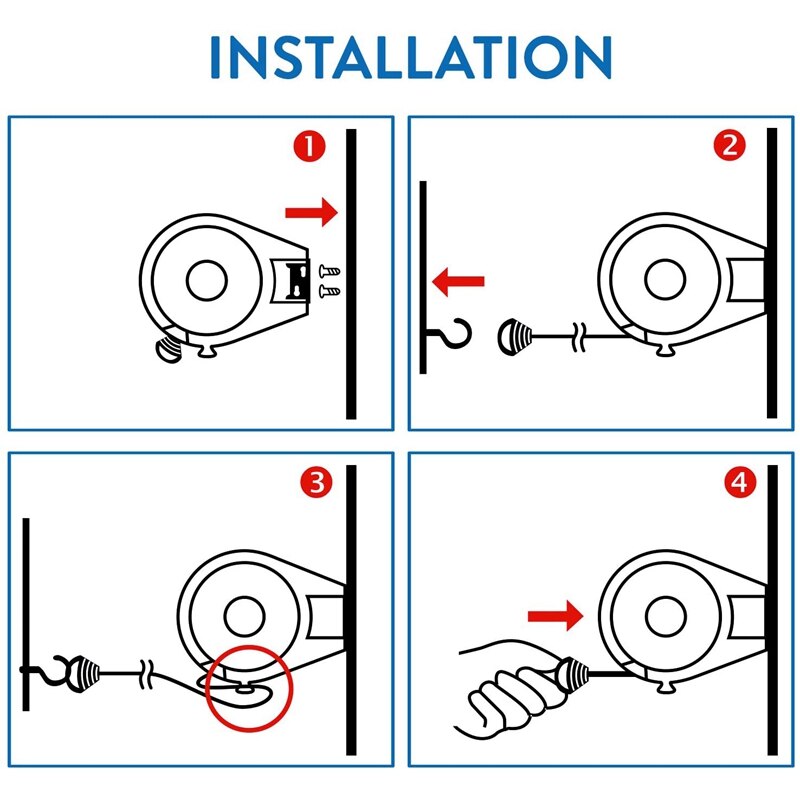 INSTALLATION

1

2

3

4