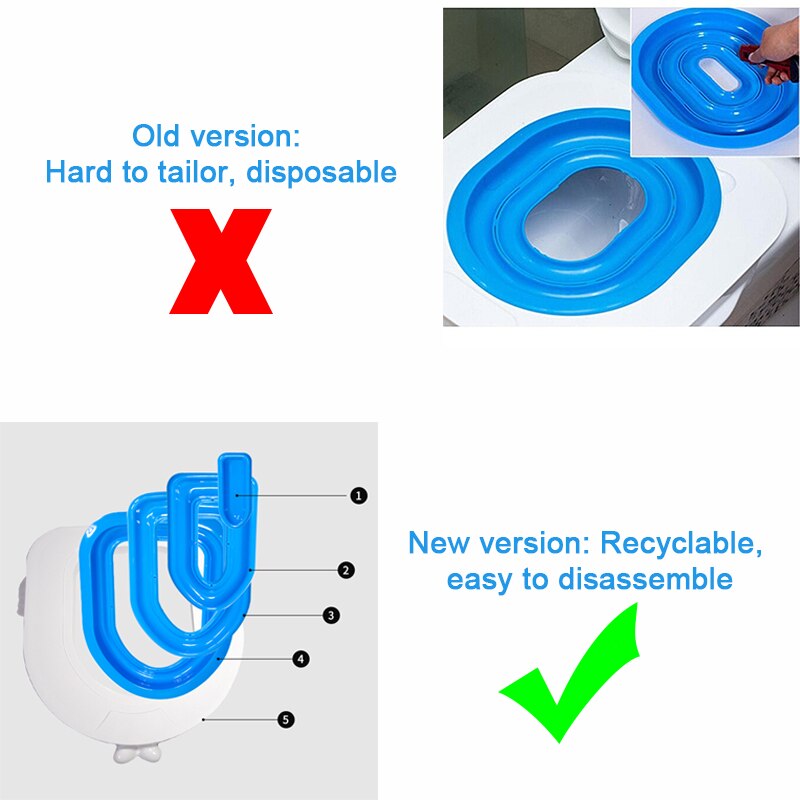 Old version:
Hard to tailor, disposable

X

1
2
3
4
5

New version: Recyclable, easy to disassemble