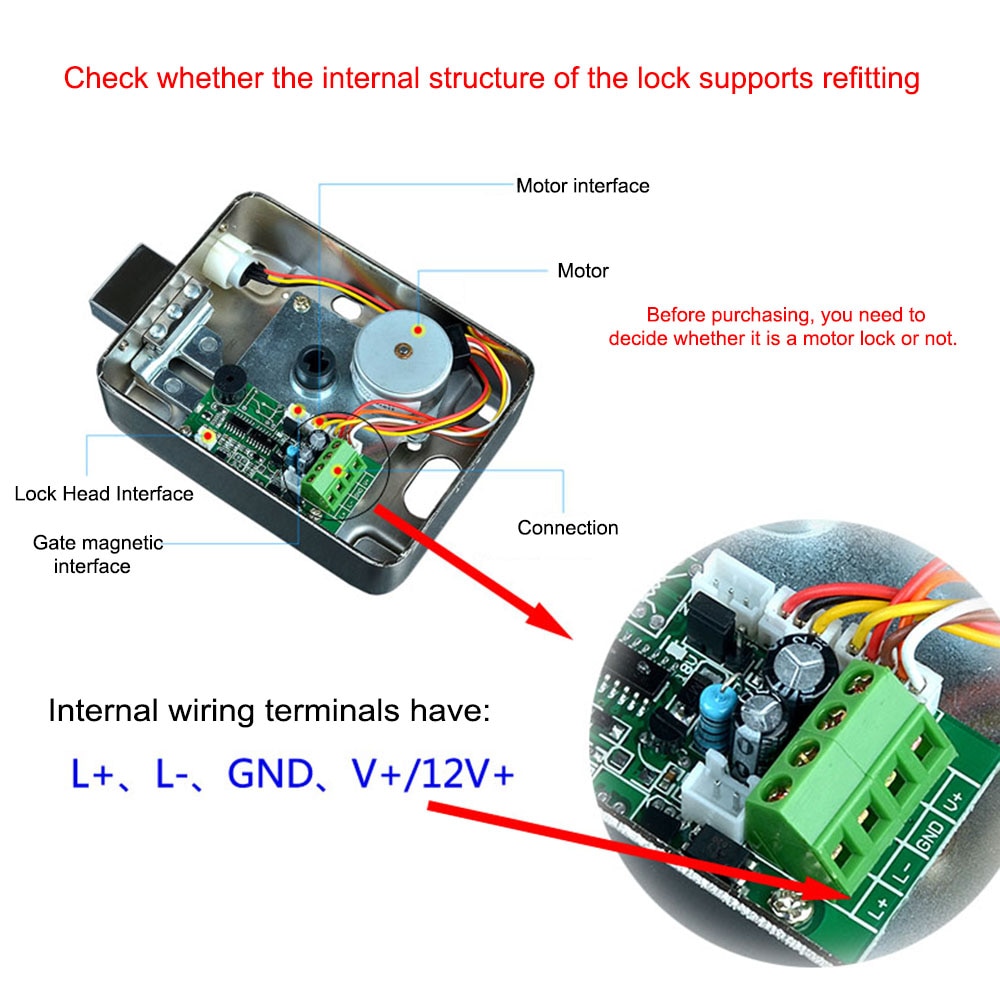 Check whether the internal structure of the lock supports refitting

Motor interface

Motor

Before purchasing, you need to decide whether it is a motor lock or not.

Lock Head Interface

Gate magnetic interface

Connection

Internal wiring terminals have:

L+、L-、GND、V+/12V+

L+ L- GND V+