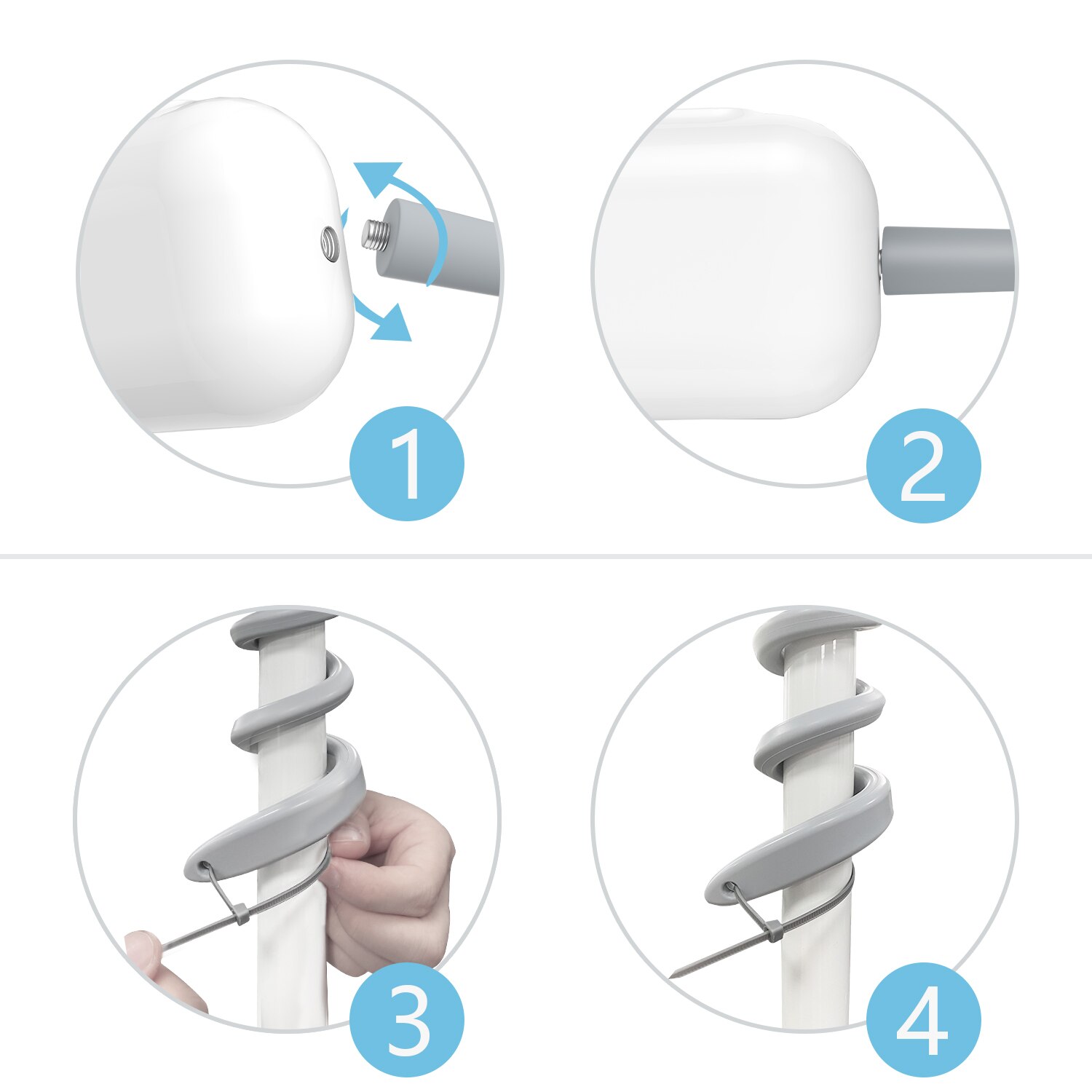 1

2

3

4