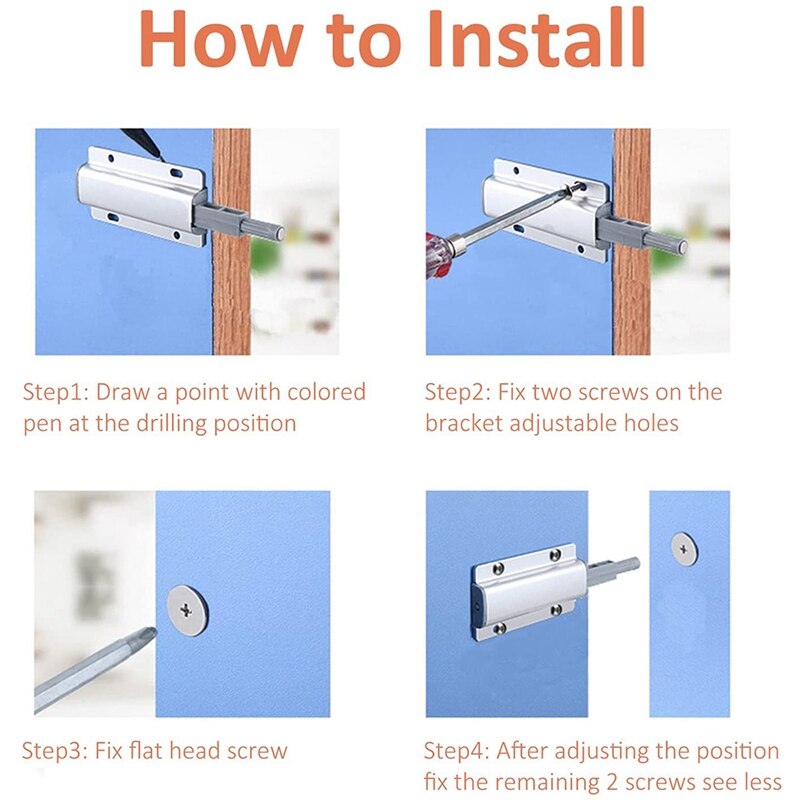 How to Install

Step1: Draw a point with colored pen at the drilling position

Step2: Fix two screws on the bracket adjustable holes

Step3: Fix flat head screw

Step4: After adjusting the position fix the remaining 2 screws see less