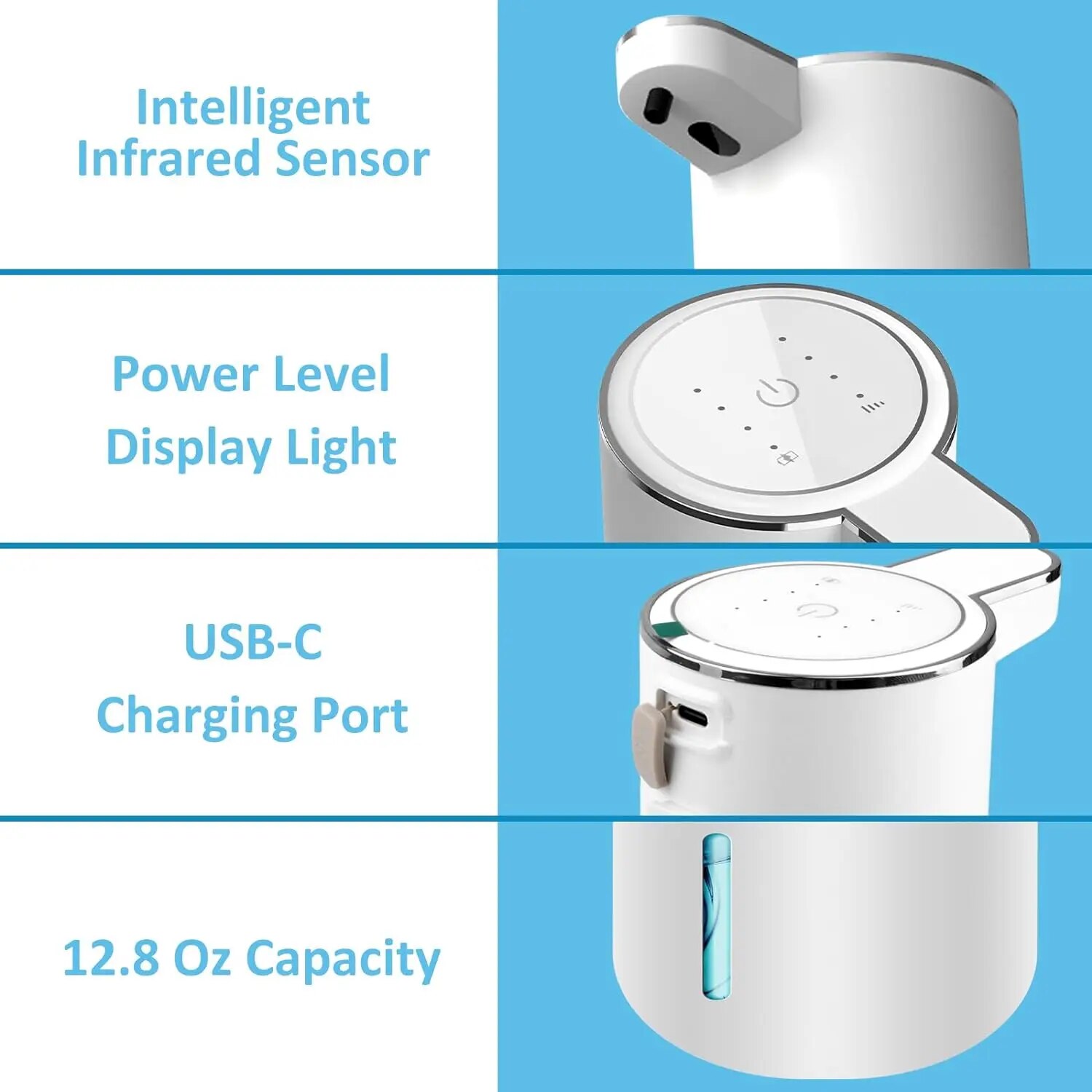 Intelligent Infrared Sensor

Power Level Display Light

USB-C Charging Port

12.8 Oz Capacity